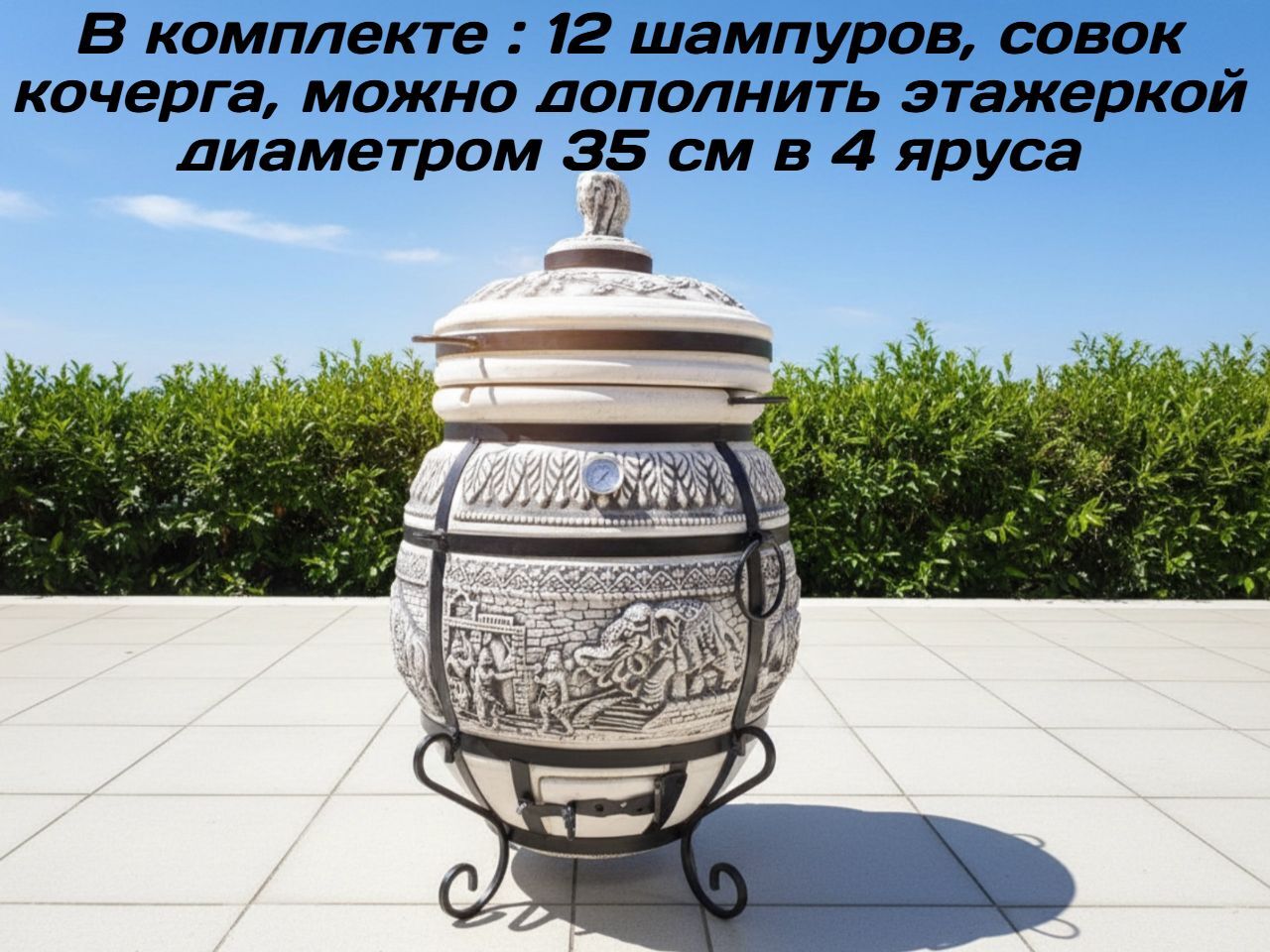 В комплекте : 12 шампуров, совок кочерга, можно дополнить этажеркой диаметром 35 см в 4 яруса