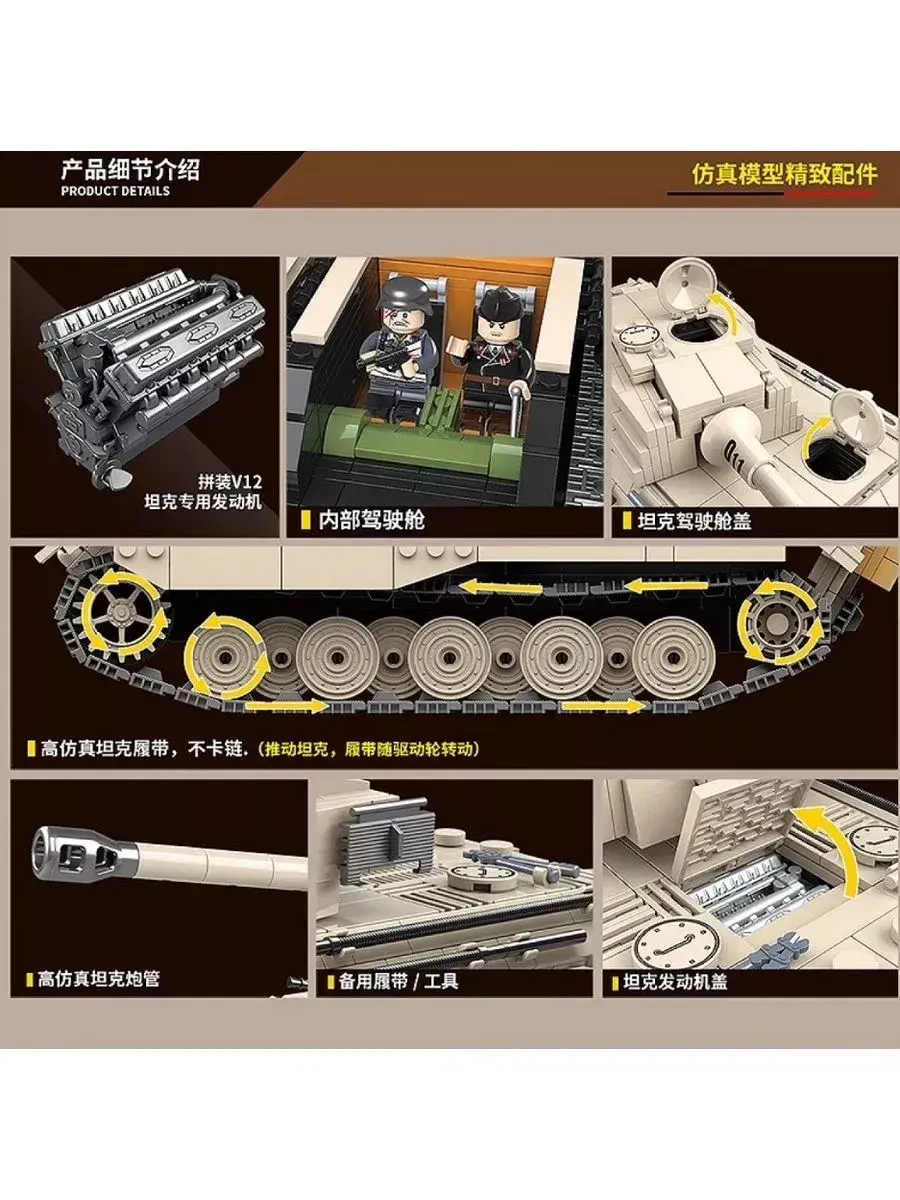 产品细节介绍
PRODUCT DETAILS

仿真模型精致配件

拼装V12
坦克专用发动机

内部驾驶舱

坦克驾驶舱盖

高仿真坦克履带，不卡链.（推动坦克，履带随驱动轮转动）

高仿真坦克炮管

备用履带 / 工具

坦克发动机盖