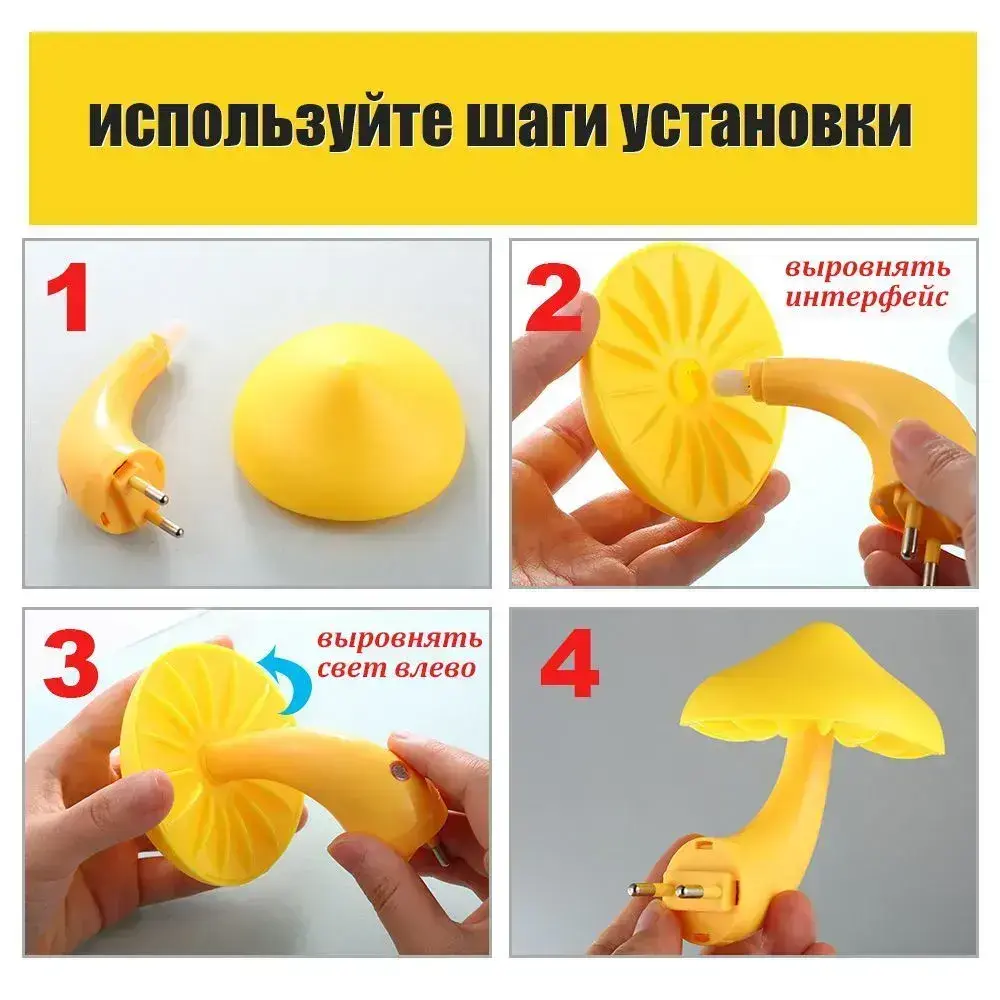 используйте шаги установки

1

2

выровнять интерфейс

3

выровнять свет влево

4