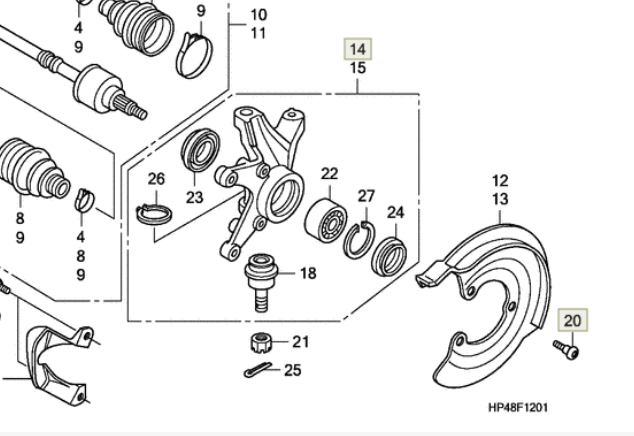 4
9
9
10
11
14
15
26
23
22
27
24
12
13
8
9
4
8
9
18
20
21
25
HP48F1201