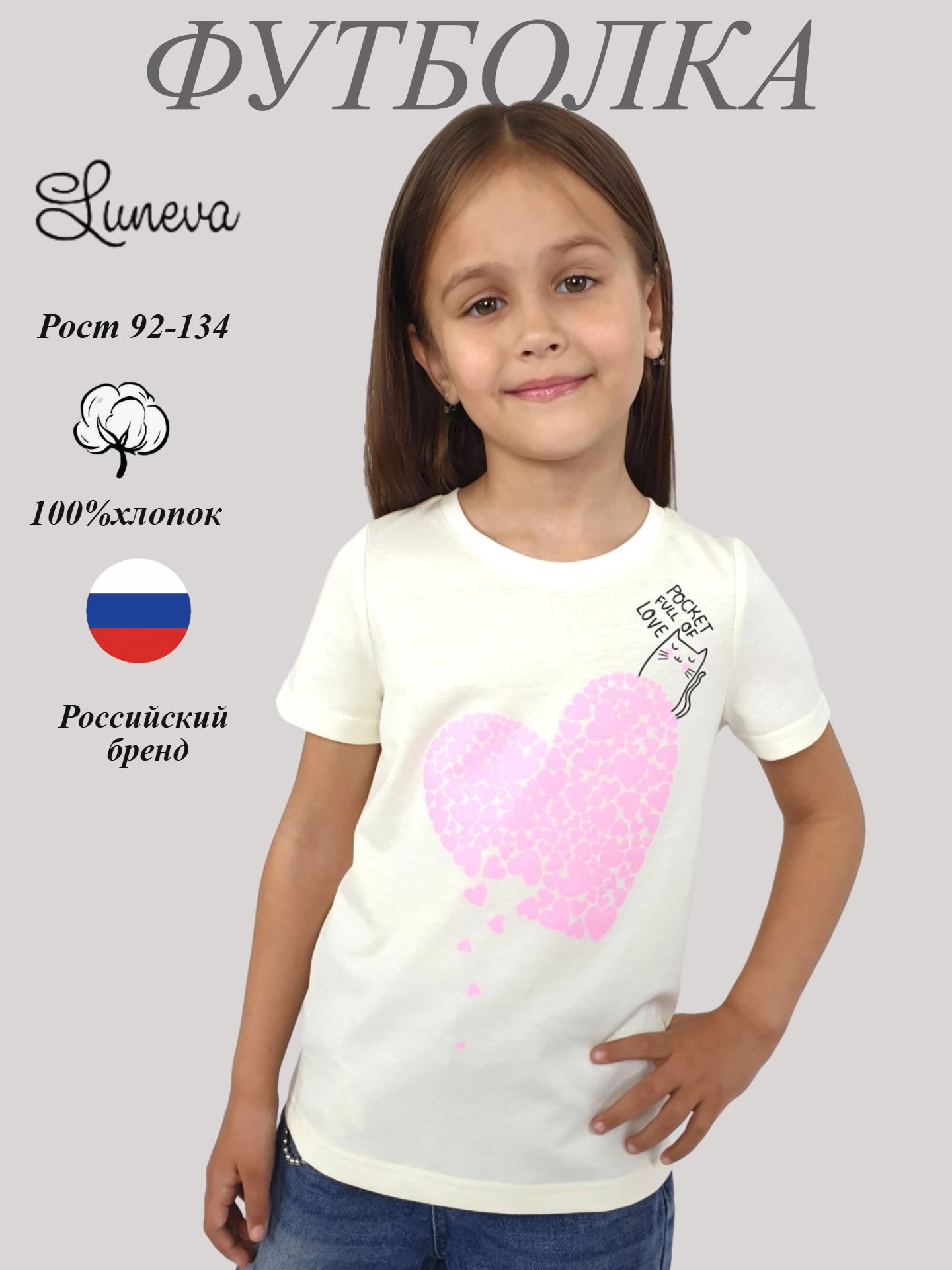 ФУТБОЛКА

Luneva

Рост 92-134

100%хлопок

Российский бренд

POCKET FULL OF LOVE