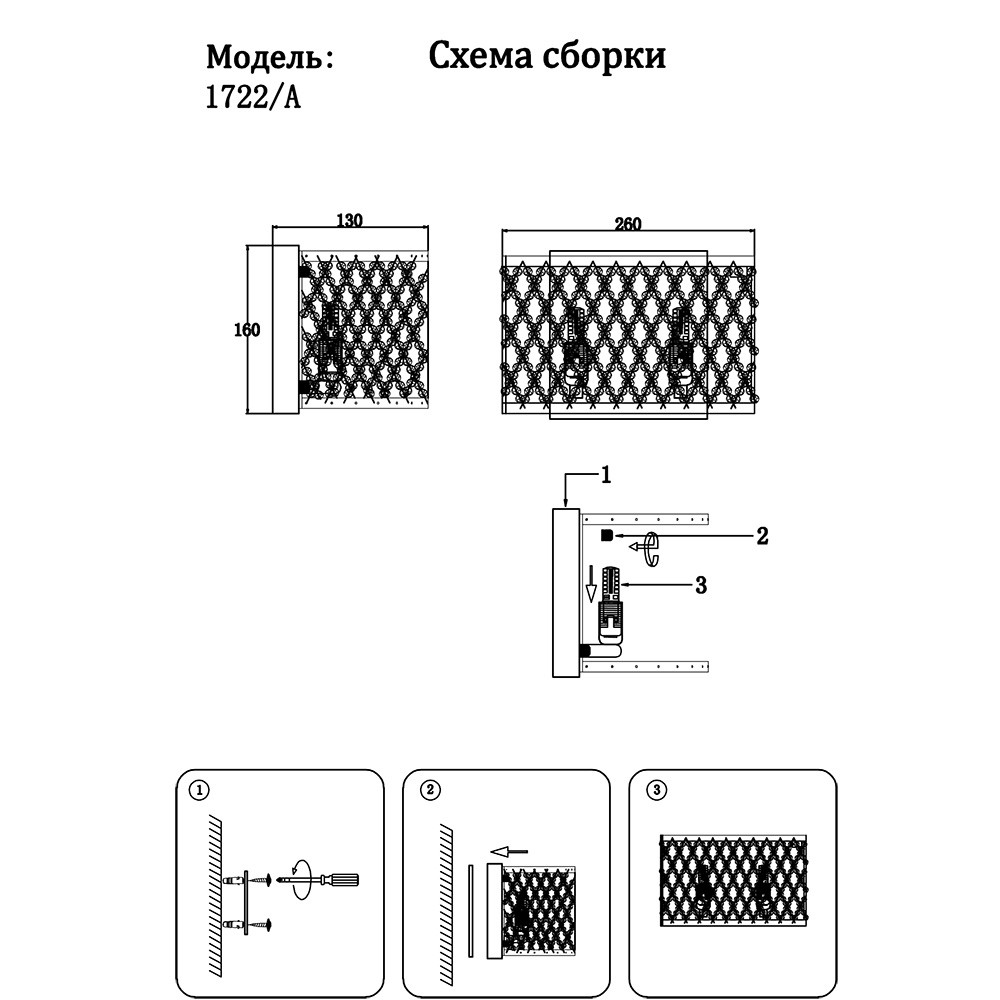 Модель:
1722/A

Схема сборки

130
160
260

1
2
3

①
②
③