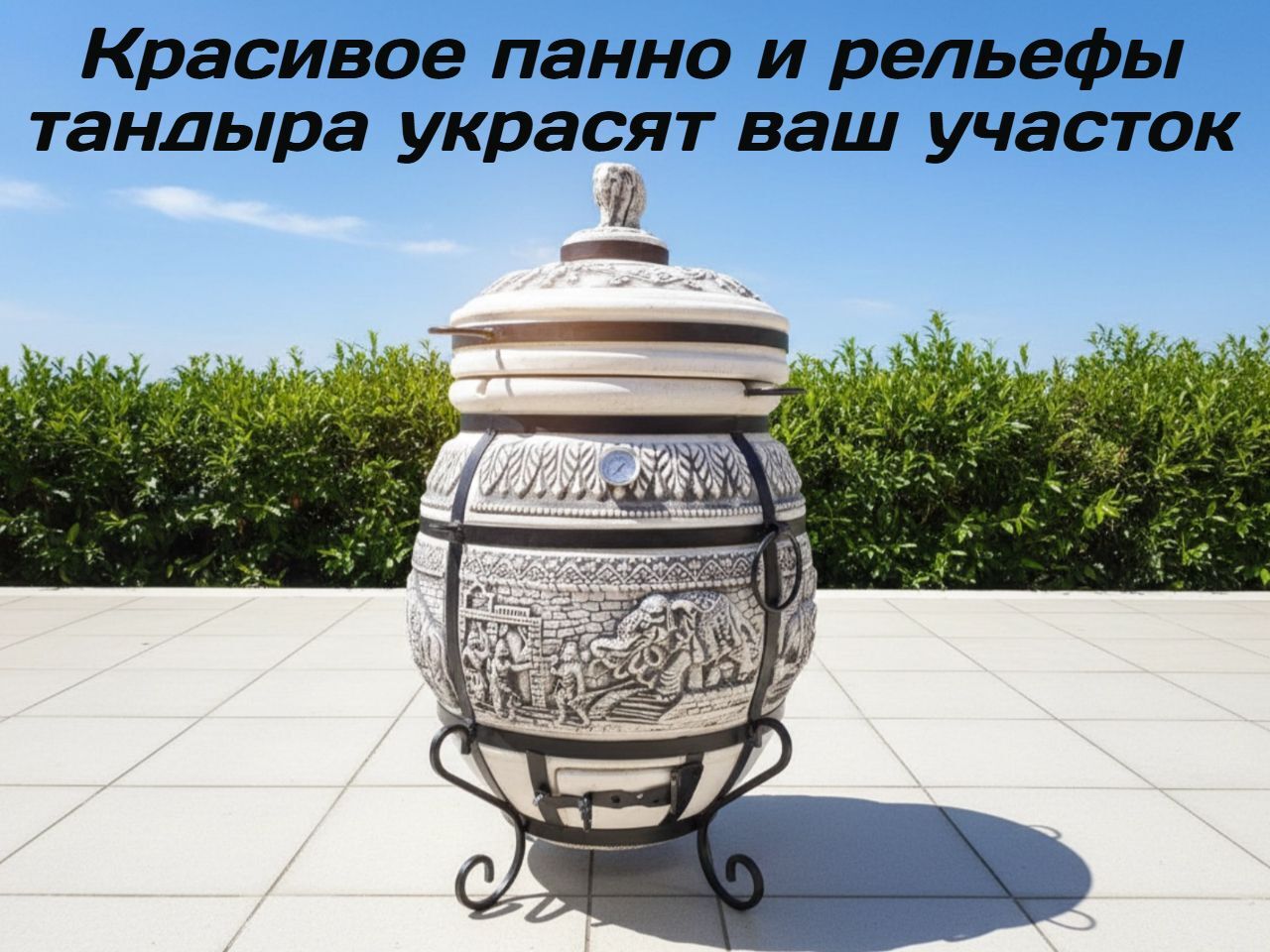 Красивое панно и рельефы тандыра украсят ваш участок