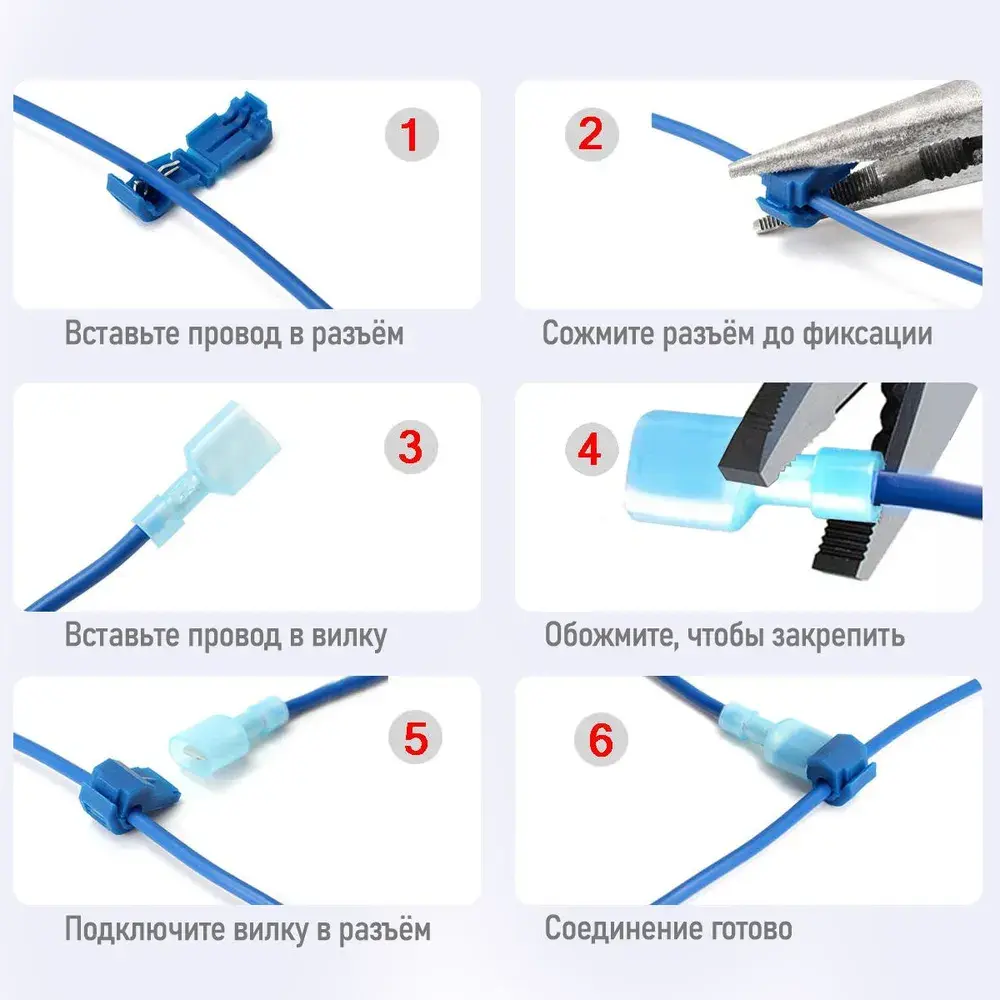 1

Вставьте провод в разъём

2

Сожмите разъём до фиксации

3

Вставьте провод в вилку

4

Обожмите, чтобы закрепить

5

Подключите вилку в разъём

6

Соединение готово