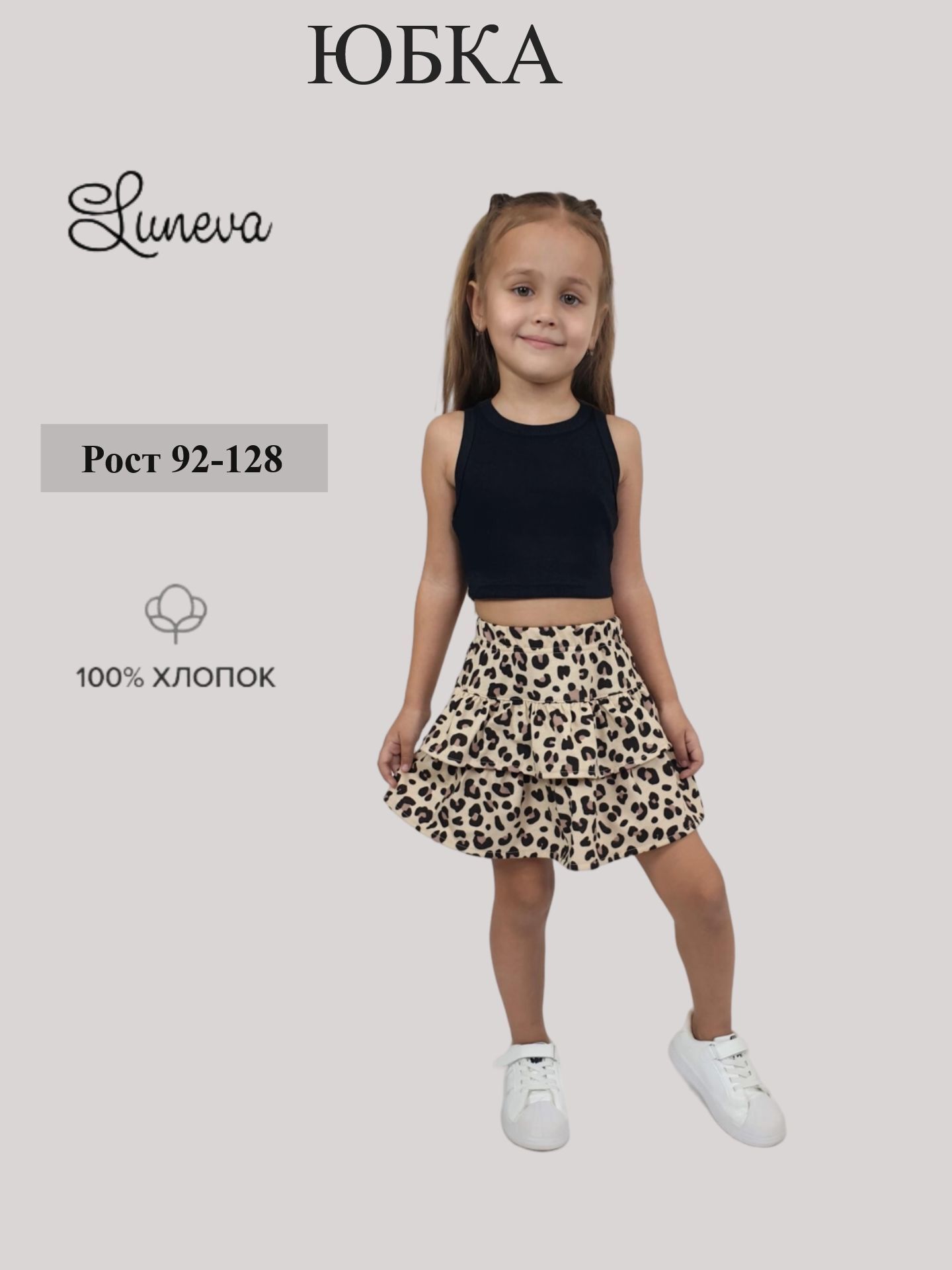 ЮБКА

Luneva

Рост 92-128

100% ХЛОПОК