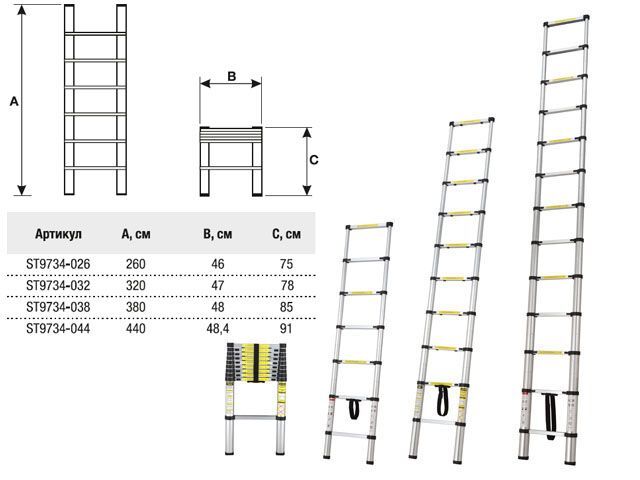 A

B

C

| Артикул | A, см | B, см | C, см |
|---|---|---|---|
| ST9734-026 | 260 | 46 | 75 |
| ST9734-032 | 320 | 47 | 78 |
| ST9734-038 | 380 | 48 | 85 |
| ST9734-044 | 440 | 48,4 | 91 |