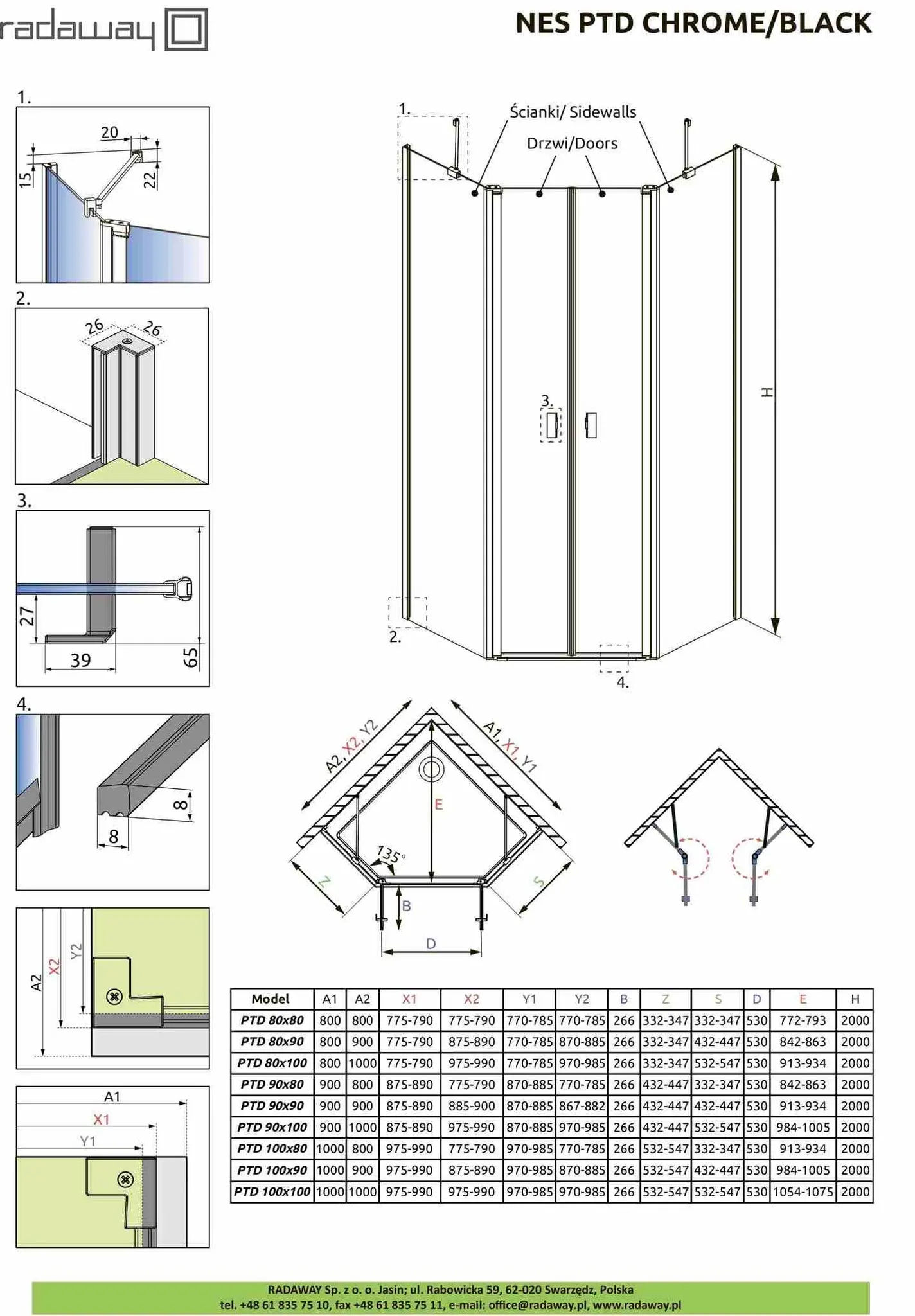 radaway

NES PTD CHROME/BLACK

1.

20

15

22

2.

26

26

3.

27

39

65

4.

8

8

A2

X2

Y2

A1

X1

Y1

1.

Ścianki/ Sidewalls

Drzwi/Doors

3.

H

2.

4.

A2, X2, Y2

A1, X1, Y1

E

135°

Z

S

B

D

| Model | A1 | A2 | X1 | X2 | Y1 | Y2 | B | Z | S | D | E | H |
|---|---|---|---|---|---|---|---|---|---|---|---|---|
| PTD 80x80 | 800 | 800 | 775-790 | 775-790 | 770-785 | 770-785 | 266 | 332-347 | 332-347 | 530 | 772-793 | 2000 |
| PTD 80x90 | 800 | 900 | 775-790 | 875-890 | 770-785 | 870-885 | 266 | 332-347 | 432-447 | 530 | 842-863 | 2000 |
| PTD 80x100 | 800 | 1000 | 775-790 | 975-990 | 770-785 | 970-985 | 266 | 332-347 | 532-547 | 530 | 913-934 | 2000 |
| PTD 90x80 | 900 | 800 | 875-890 | 775-790 | 870-885 | 770-785 | 266 | 432-447 | 332-347 | 530 | 842-863 | 2000 |
| PTD 90x90 | 900 | 900 | 875-890 | 885-900 | 870-885 | 867-882 | 266 | 432-447 | 432-447 | 530 | 913-934 | 2000 |
| PTD 90x100 | 900 | 1000 | 875-890 | 975-990 | 870-885 | 970-985 | 266 | 432-447 | 532-547 | 530 | 984-1005 | 2000 |
| PTD 100x80 | 1000 | 800 | 975-990 | 775-790 | 970-985 | 770-785 | 266 | 532-547 | 332-347 | 530 | 913-934 | 2000 |
| PTD 100x90 | 1000 | 900 | 975-990 | 875-890 | 970-985 | 870-885 | 266 | 532-547 | 432-447 | 530 | 984-1005 | 2000 |
| PTD 100x100 | 1000 | 1000 | 975-990 | 975-990 | 970-985 | 970-985 | 266 | 532-547 | 532-547 | 530 | 1054-1075 | 2000 |

RADAWAY Sp. z o. o. Jasin; ul. Rabowicka 59, 62-020 Swarzędz, Polska
tel. +48 61 835 75 10, fax +48 61 835 75 11, e-mail: office@radaway.pl, www.radaway.pl