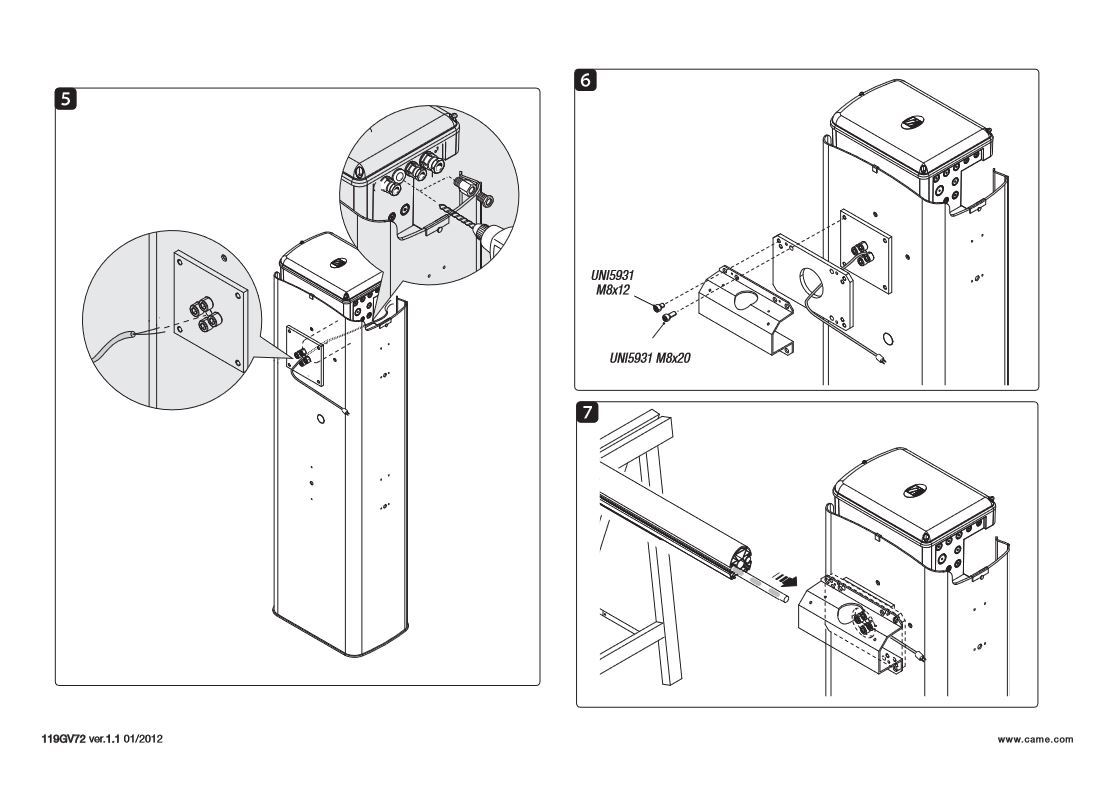 5

6

UNI5931
M8x12

UNI5931 M8x20

7

119GV72 ver.1.1 01/2012

www.came.com