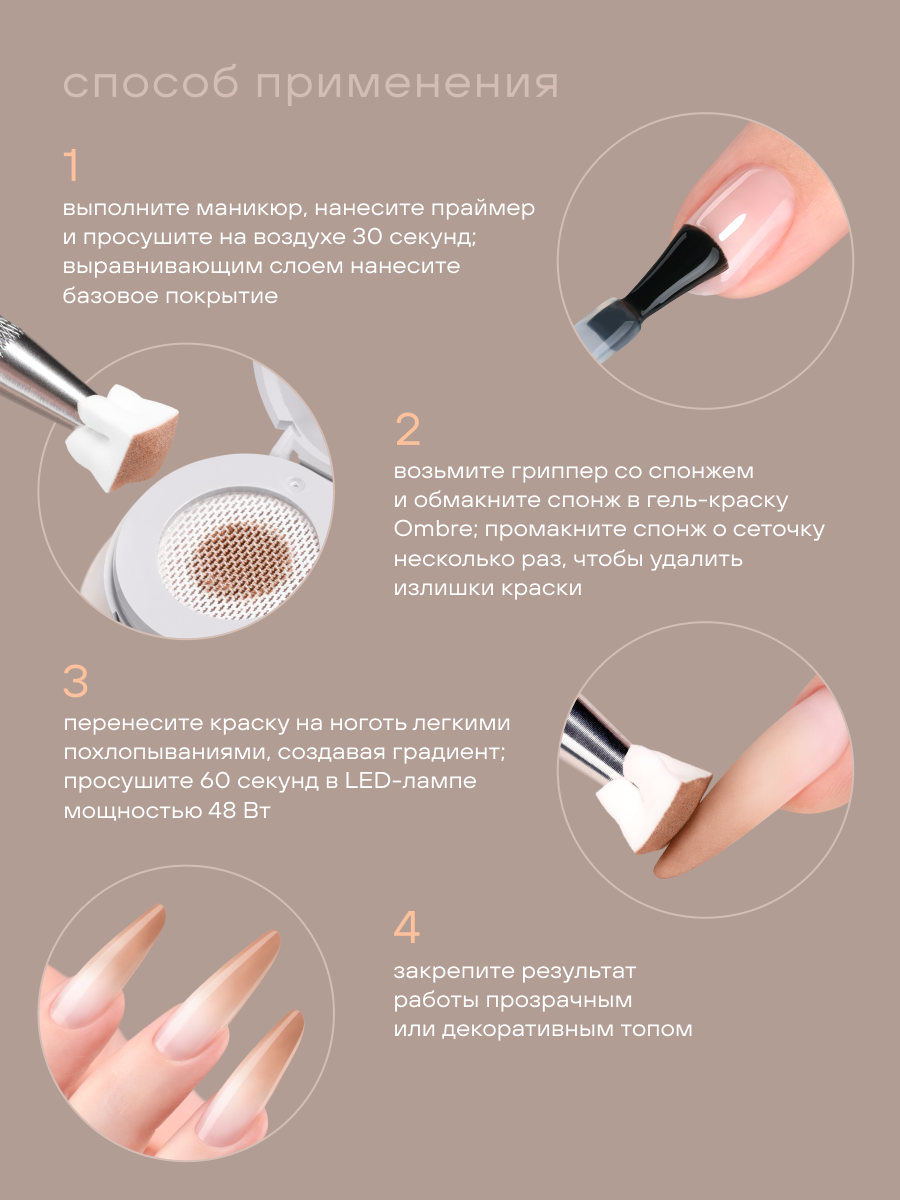 способ применения

1

выполните маникюр, нанесите праймер и просушите на воздухе 30 секунд; выравнивающим слоем нанесите базовое покрытие

2

возьмите гриппер со спонжем и обмакните спонж в гель-краску Ombre; промакните спонж о сеточку несколько раз, чтобы удалить излишки краски

3

перенесите краску на ноготь легкими похлопываниями, создавая градиент; просушите 60 секунд в LED-лампе мощностью 48 Вт

4

закрепите результат работы прозрачным или декоративным топом