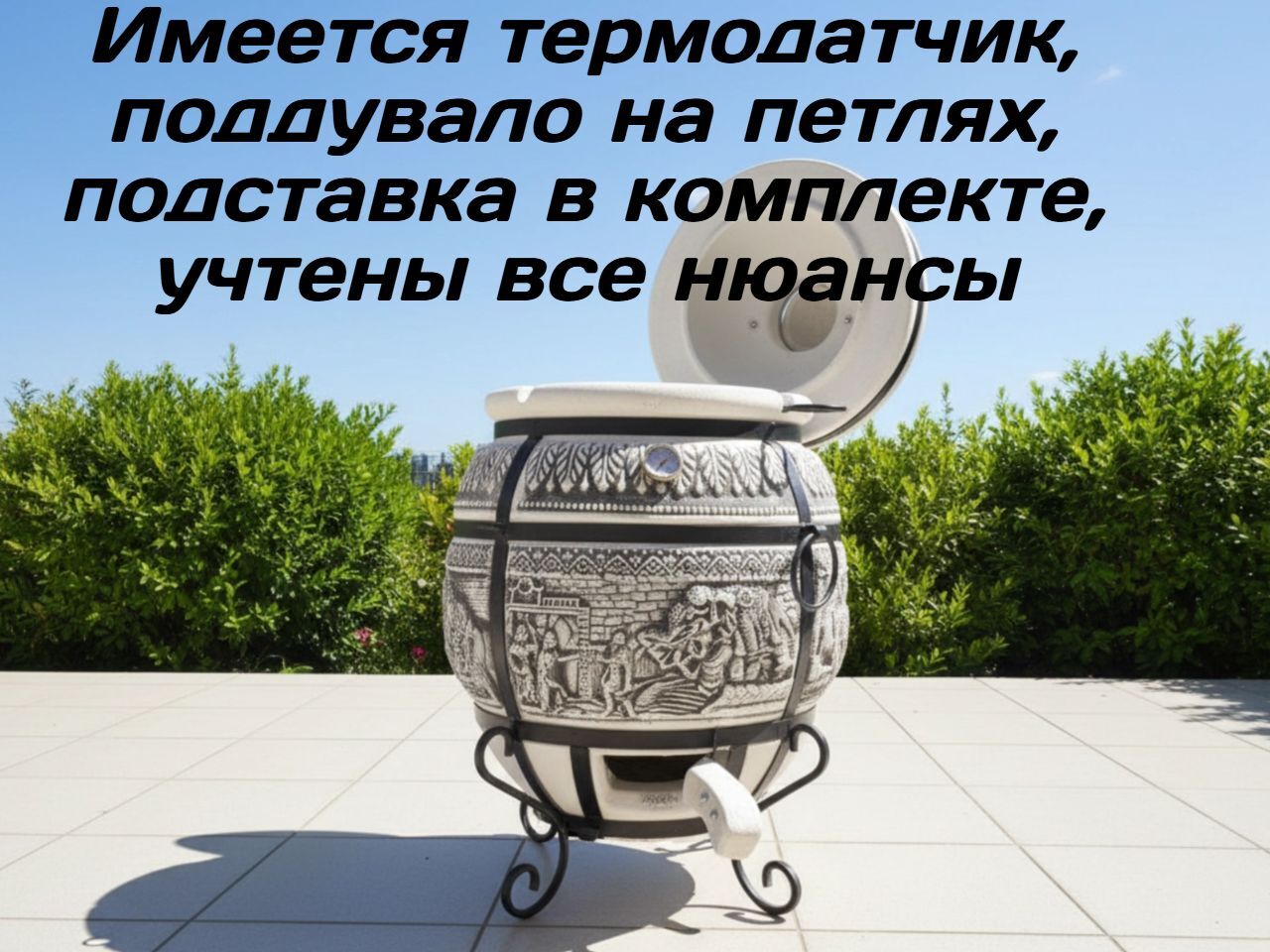 Имеется термодатчик, поддувало на петлях, подставка в комплекте, учтены все нюансы