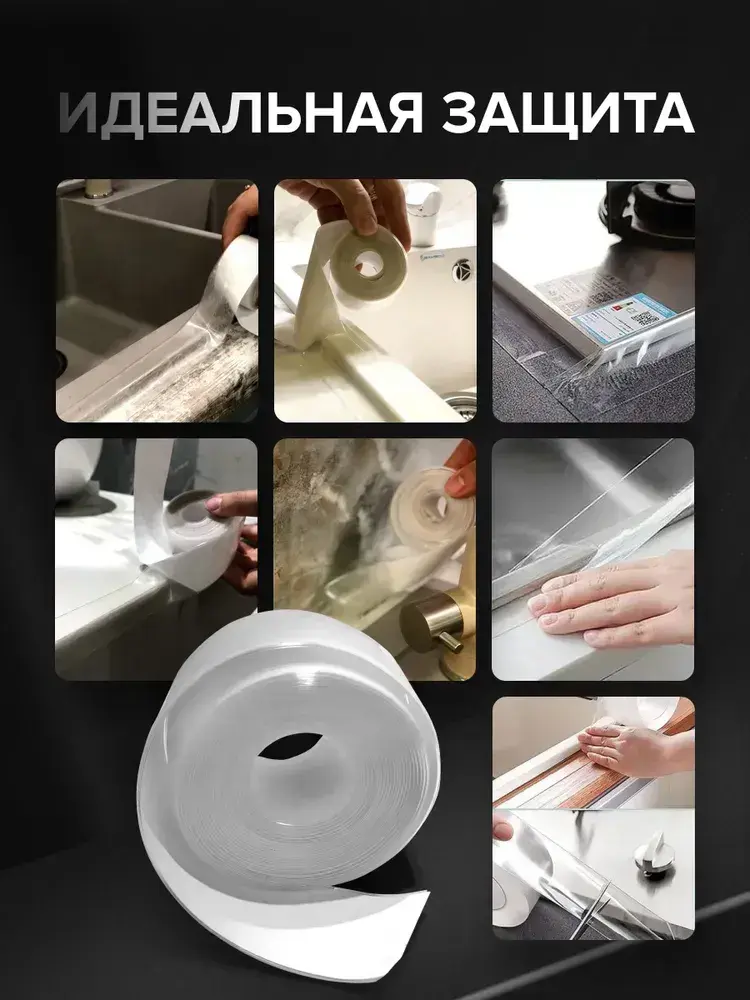 ИДЕАЛЬНАЯ ЗАЩИТА