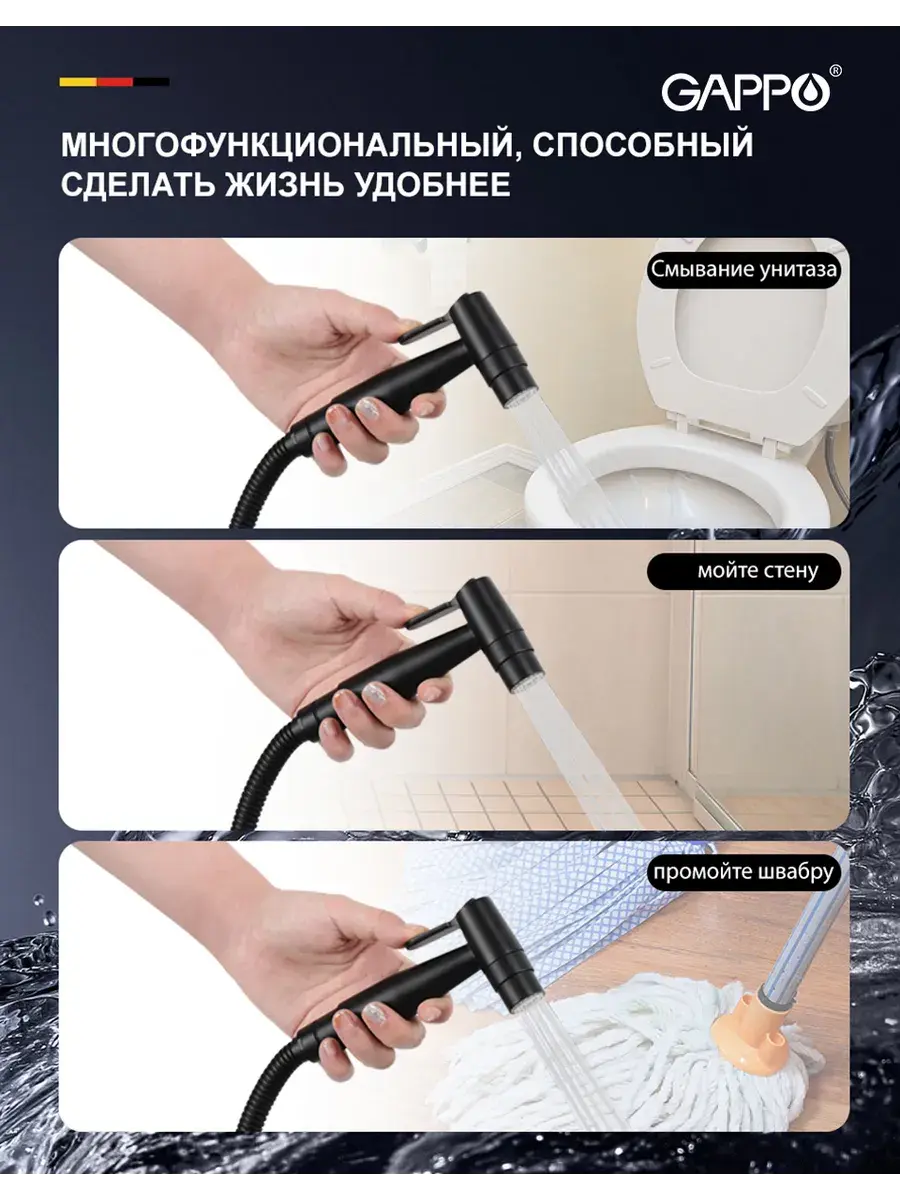 GAPPO®

МНОГОФУНКЦИОНАЛЬНЫЙ, СПОСОБНЫЙ СДЕЛАТЬ ЖИЗНЬ УДОБНЕЕ

Смывание унитаза

мойте стену

промойте швабру