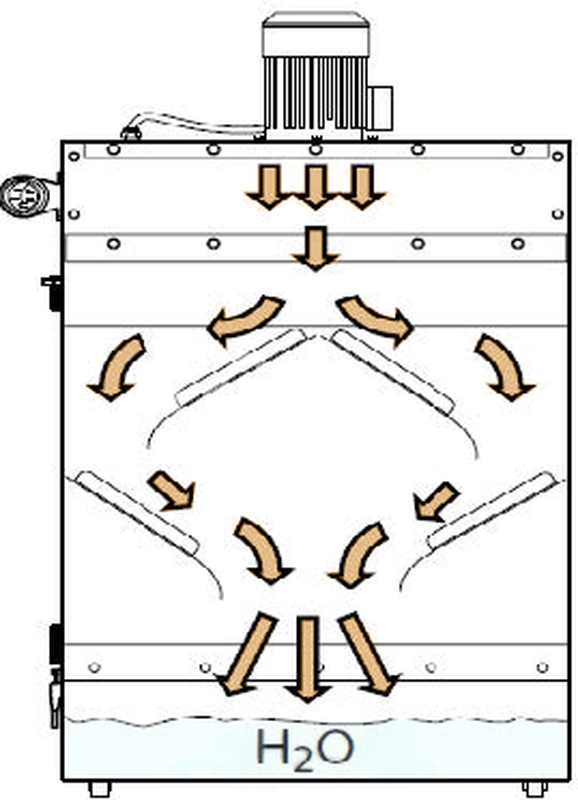 $H_2O$