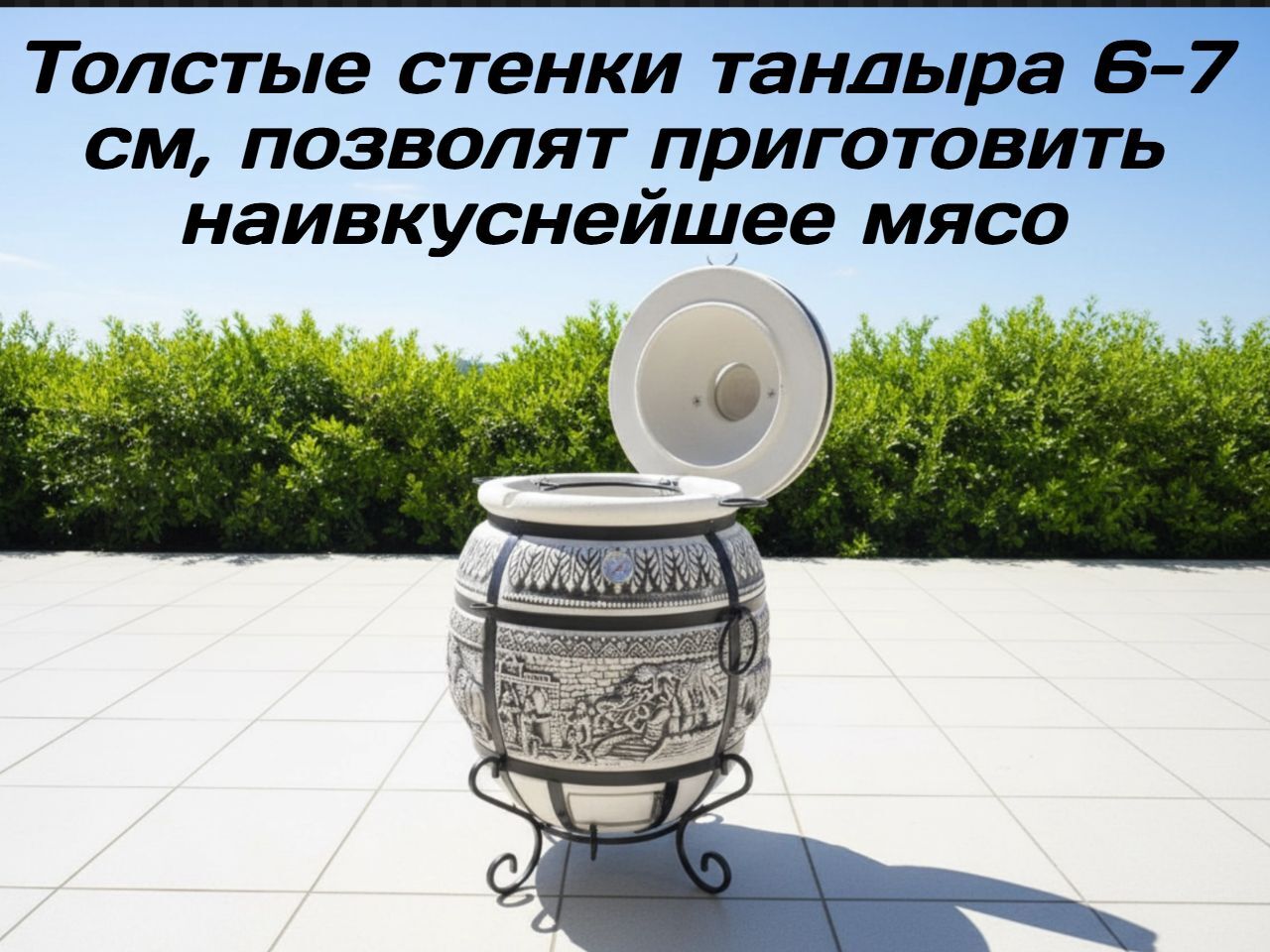 Толстые стенки тандыра 6-7 см, позволят приготовить наивкуснейшее мясо