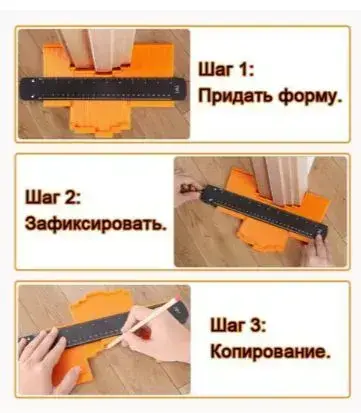 Шаг 1:
Придать форму.

Шаг 2:
Зафиксировать.

Шаг 3:
Копирование.