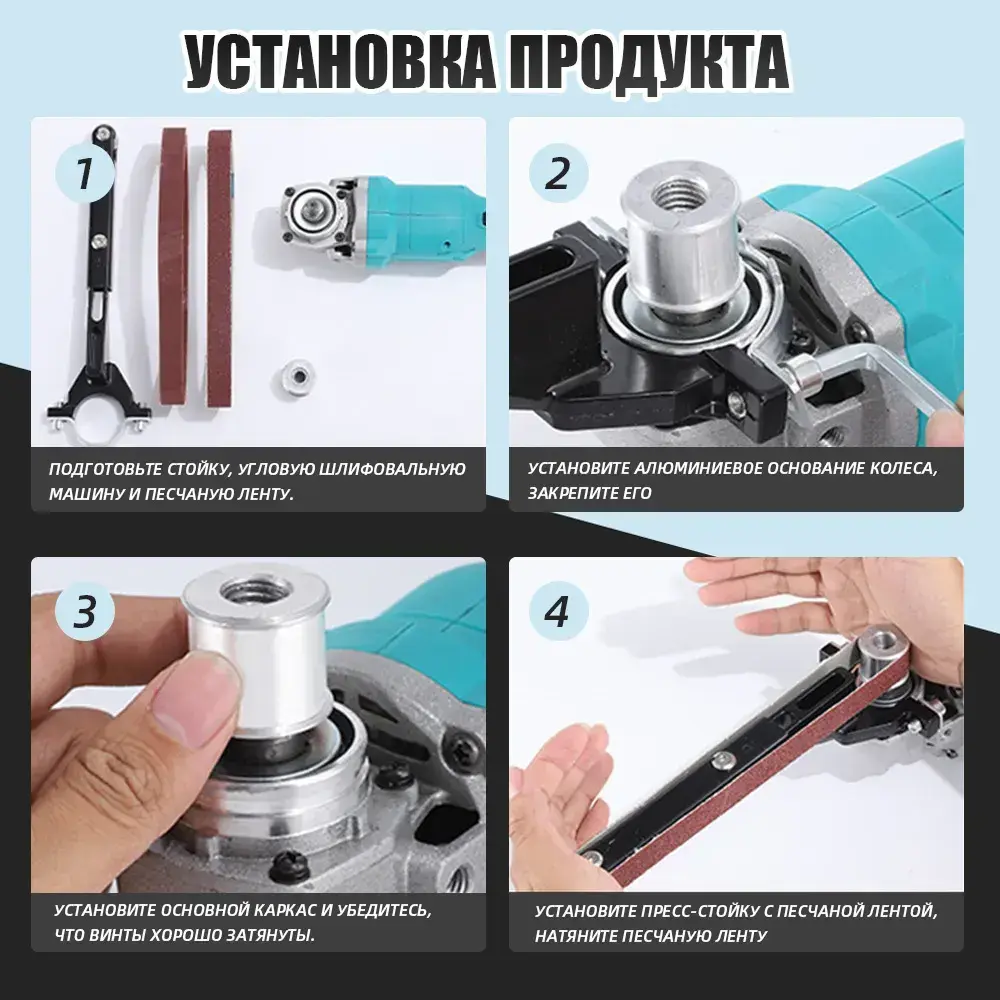 УСТАНОВКА ПРОДУКТА

1

ПОДГОТОВЬТЕ СТОЙКУ, УГЛОВУЮ ШЛИФОВАЛЬНУЮ МАШИНУ И ПЕСЧАНУЮ ЛЕНТУ.

2

УСТАНОВИТЕ АЛЮМИНИЕВОЕ ОСНОВАНИЕ КОЛЕСА, ЗАКРЕПИТЕ ЕГО

3

УСТАНОВИТЕ ОСНОВНОЙ КАРКАС И УБЕДИТЕСЬ, ЧТО ВИНТЫ ХОРОШО ЗАТЯНУТЫ.

4

УСТАНОВИТЕ ПРЕСС-СТОЙКУ С ПЕСЧАНОЙ ЛЕНТОЙ, НАТЯНИТЕ ПЕСЧАНУЮ ЛЕНТУ