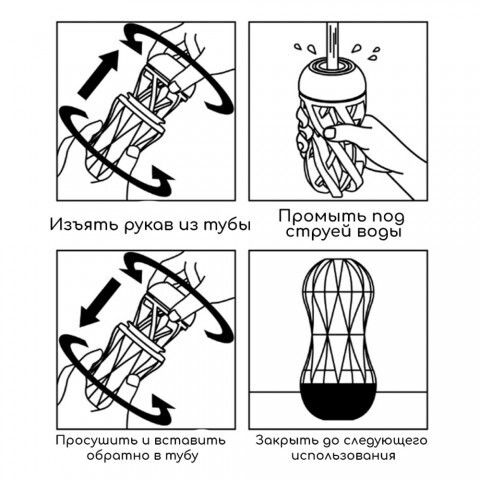 Изъять рукав из тубы

Промыть под струей воды

Просушить и вставить обратно в тубу

Закрыть до следующего использования