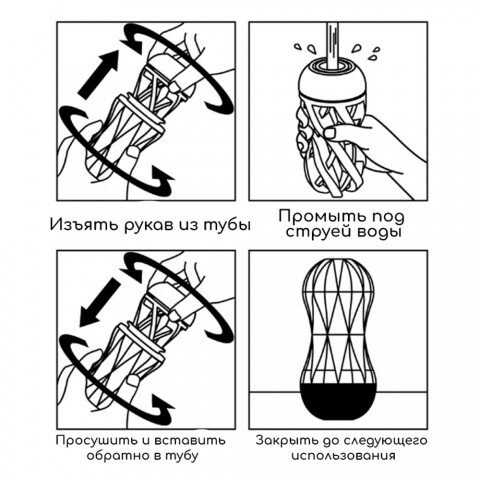 Изъять рукав из тубы

Промыть под струей воды

Просушить и вставить обратно в тубу

Закрыть до следующего использования