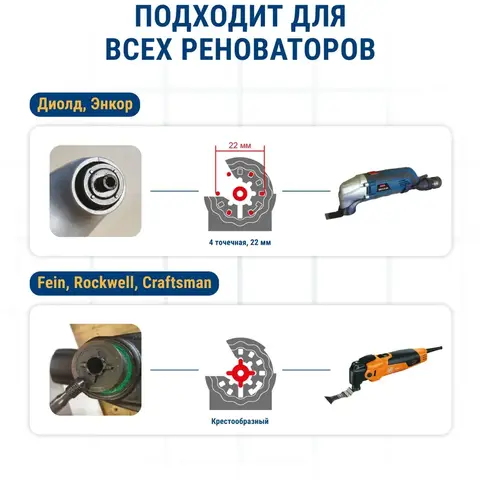 ПОДХОДИТ ДЛЯ ВСЕХ РЕНОВАТОРОВ

Диолд, Энкор

22 мм

4 точечная, 22 мм

Fein, Rockwell, Craftsman

Крестообразный