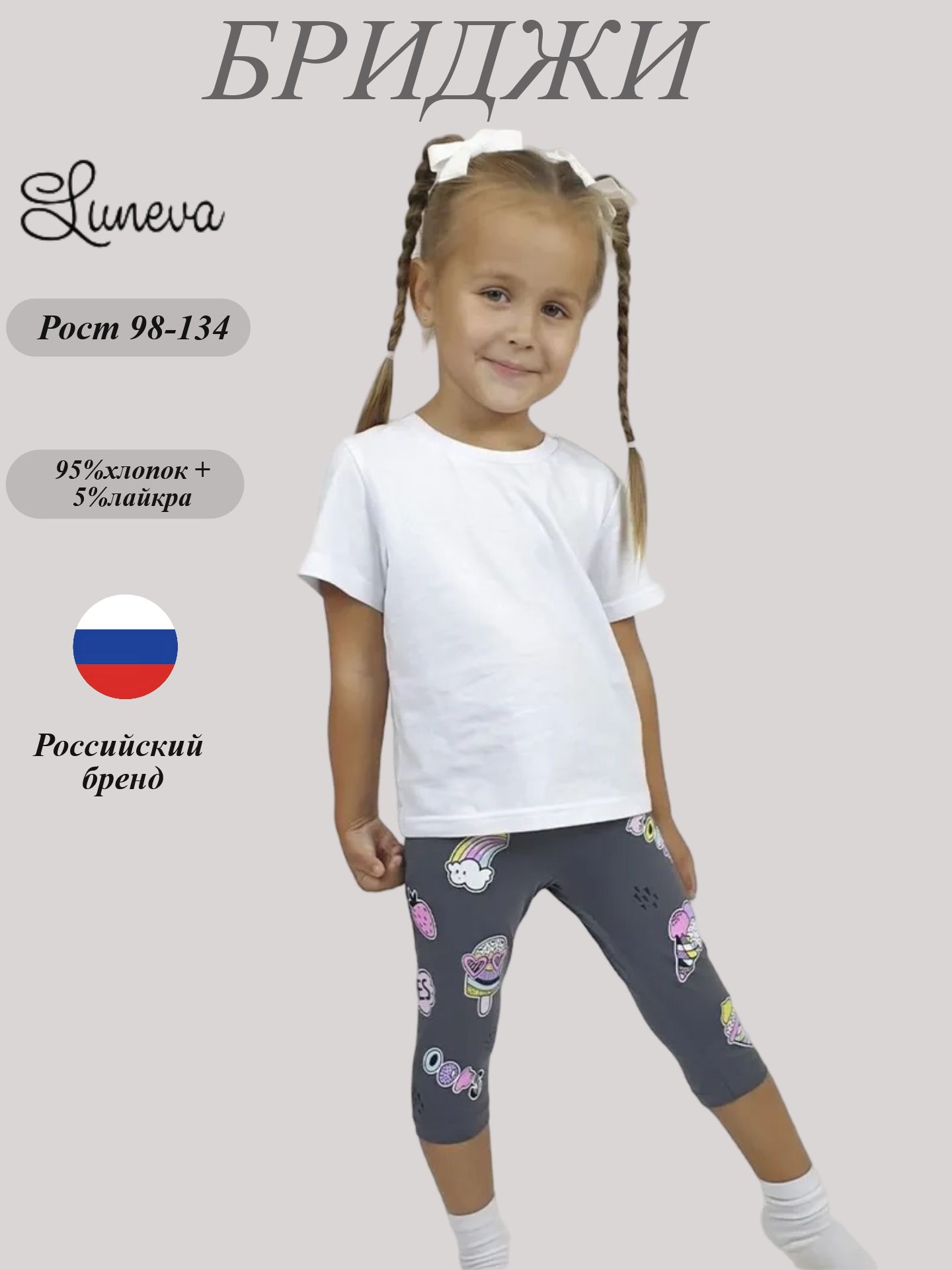 БРИДЖИ

Luneva

Рост 98-134

95%хлопок + 5%лайкра

Российский бренд