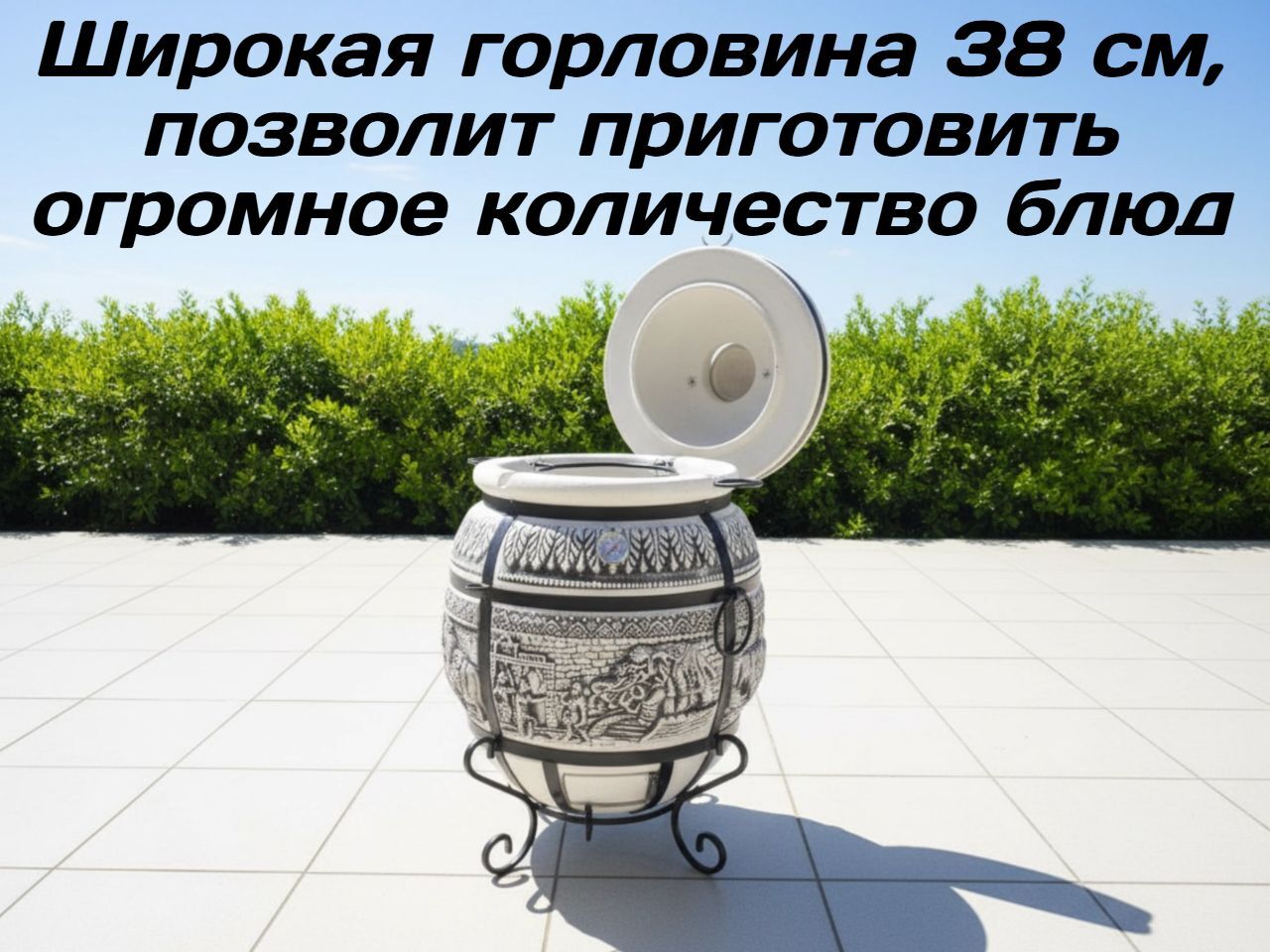 Широкая горловина 38 см, позволит приготовить огромное количество блюд