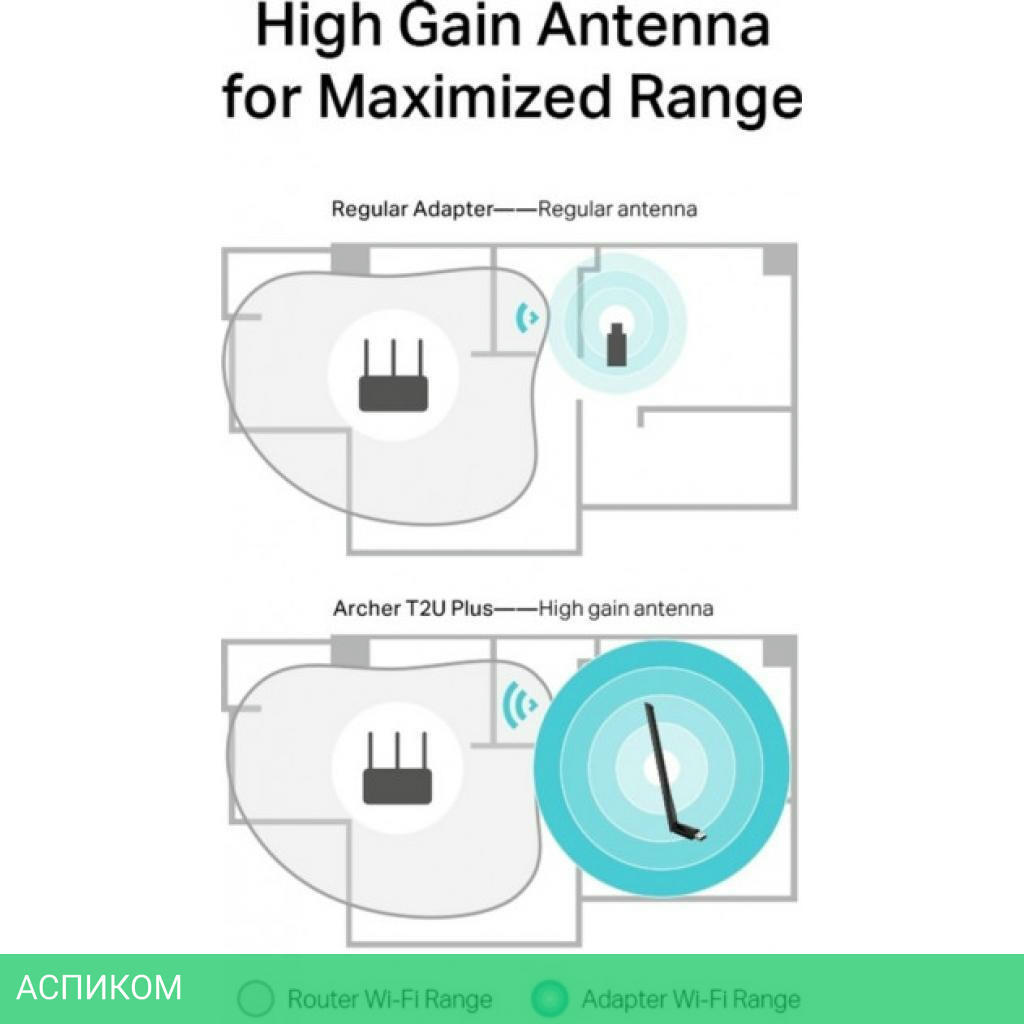 High Gain Antenna for Maximized Range

Regular Adapter——Regular antenna

Archer T2U Plus——High gain antenna

АСПИКОМ

Router Wi-Fi Range

Adapter Wi-Fi Range