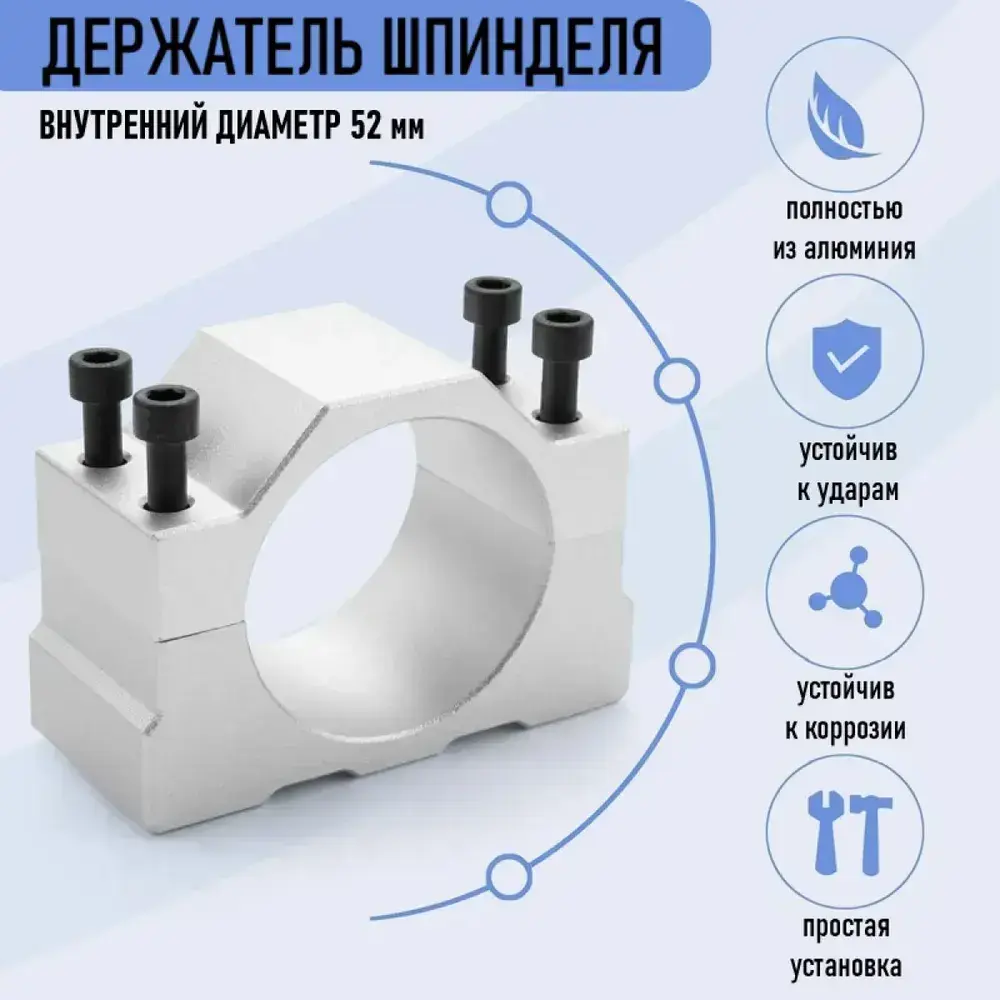 ДЕРЖАТЕЛЬ ШПИНДЕЛЯ

ВНУТРЕННИЙ ДИАМЕТР 52 мм

полностью из алюминия

устойчив к ударам

устойчив к коррозии

простая установка