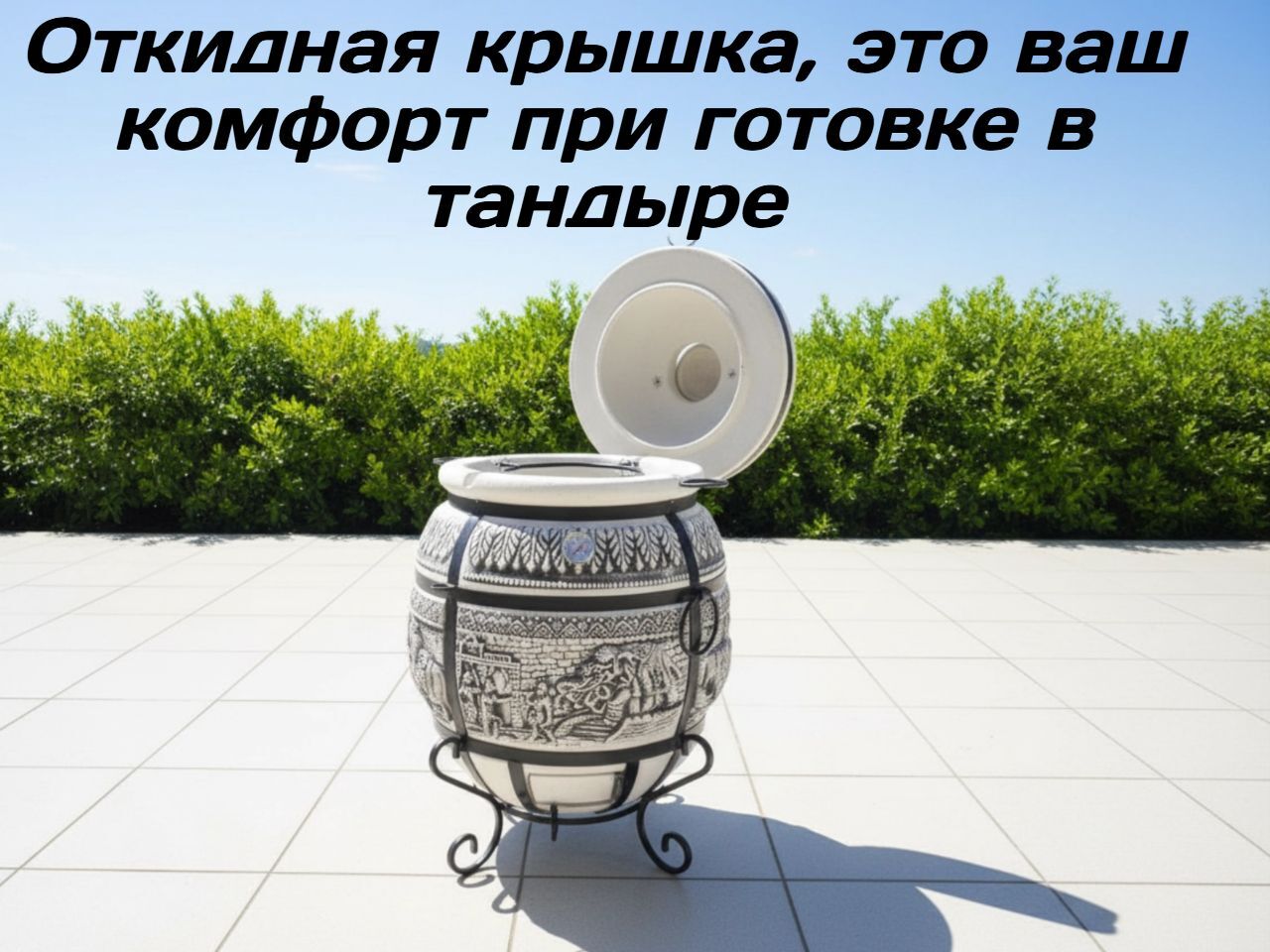 Откидная крышка, это ваш комфорт при готовке в тандыре