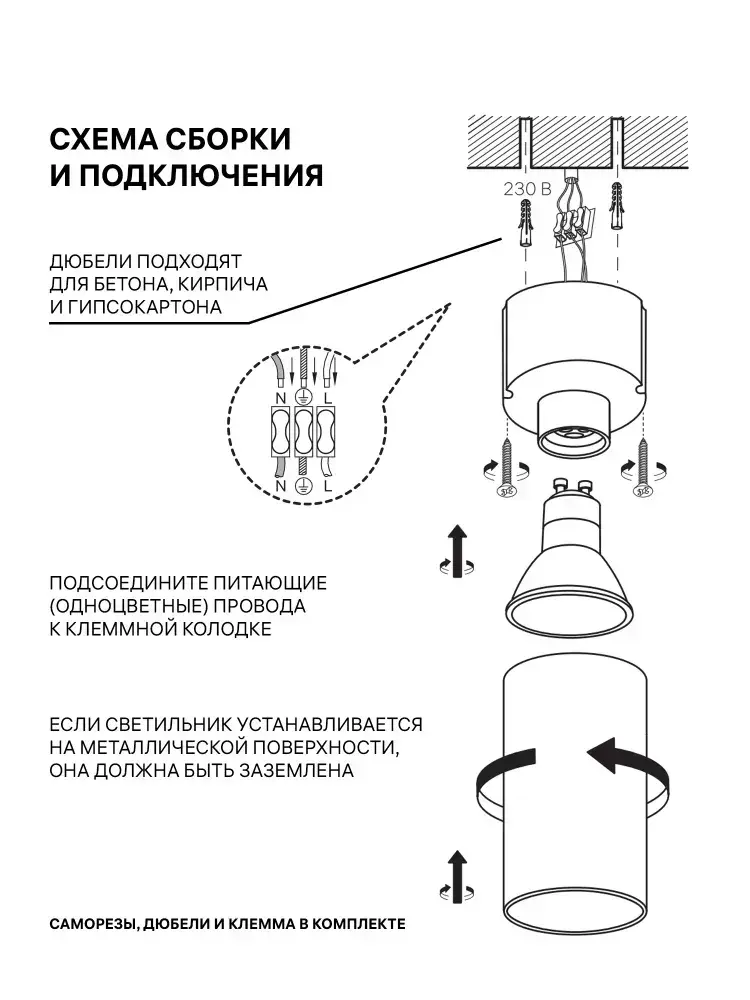 СХЕМА СБОРКИ
И ПОДКЛЮЧЕНИЯ

230 В

ДЮБЕЛИ ПОДХОДЯТ
ДЛЯ БЕТОНА, КИРПИЧА
И ГИПСОКАРТОНА

N L

N L

ПОДСОЕДИНИТЕ ПИТАЮЩИЕ
(ОДНОЦВЕТНЫЕ) ПРОВОДА
К КЛЕММНОЙ КОЛОДКЕ

ЕСЛИ СВЕТИЛЬНИК УСТАНАВЛИВАЕТСЯ
НА МЕТАЛЛИЧЕСКОЙ ПОВЕРХНОСТИ,
ОНА ДОЛЖНА БЫТЬ ЗАЗЕМЛЕНА

САМОРЕЗЫ, ДЮБЕЛИ И КЛЕММА В КОМПЛЕКТЕ