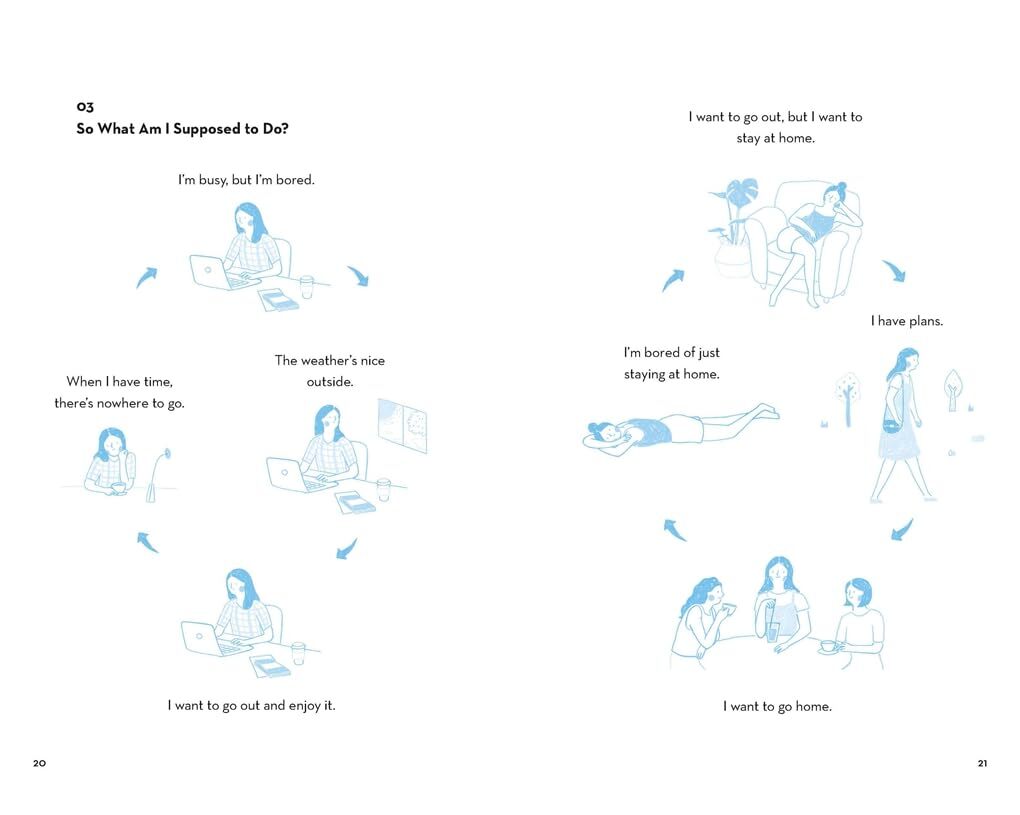 03
So What Am I Supposed to Do?

I'm busy, but I'm bored.

The weather's nice outside.

I want to go out and enjoy it.

When I have time, there's nowhere to go.

20

I want to go out, but I want to stay at home.

I have plans.

I want to go home.

I'm bored of just staying at home.

21