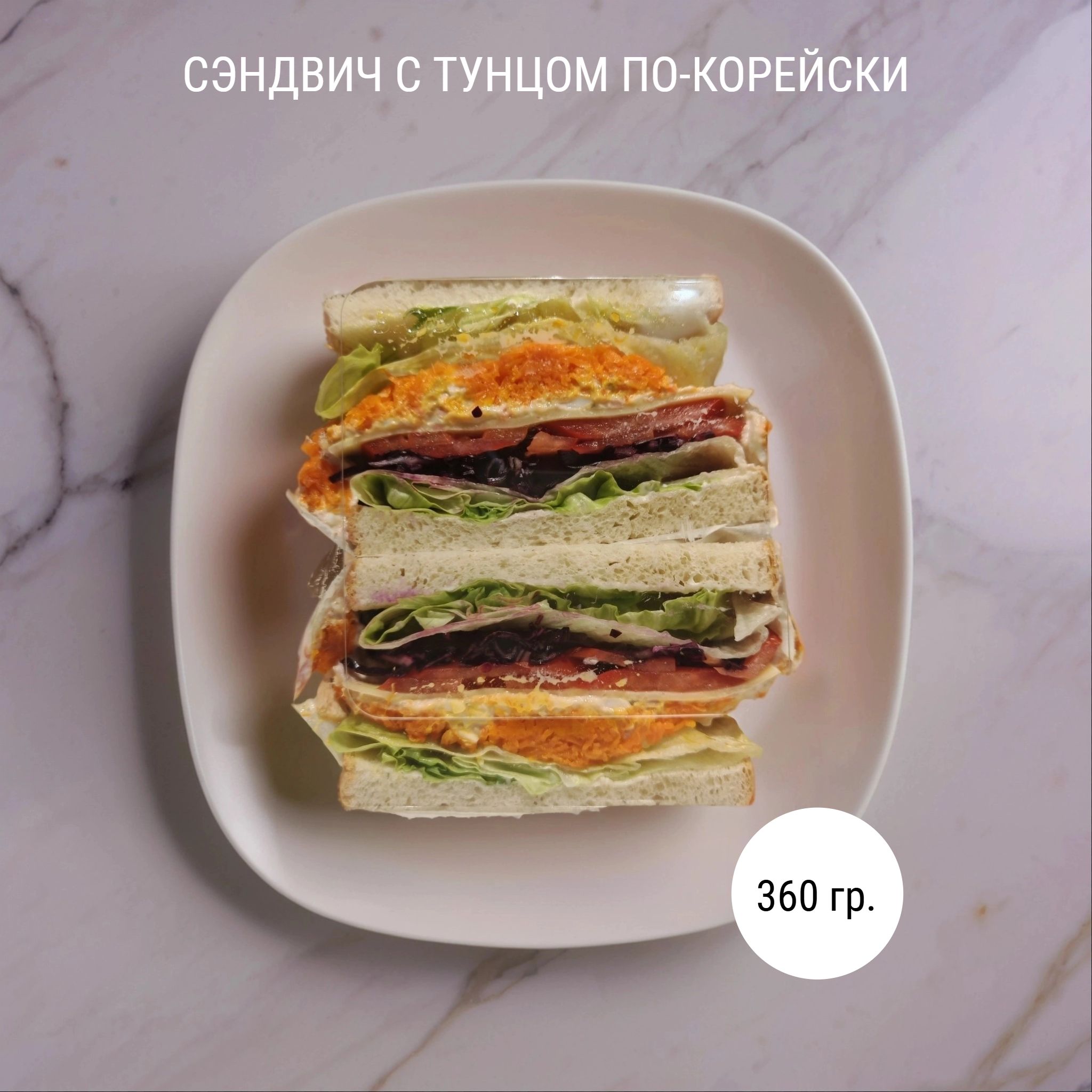 СЭНДВИЧ С ТУНЦОМ ПО-КОРЕЙСКИ

360 гр.