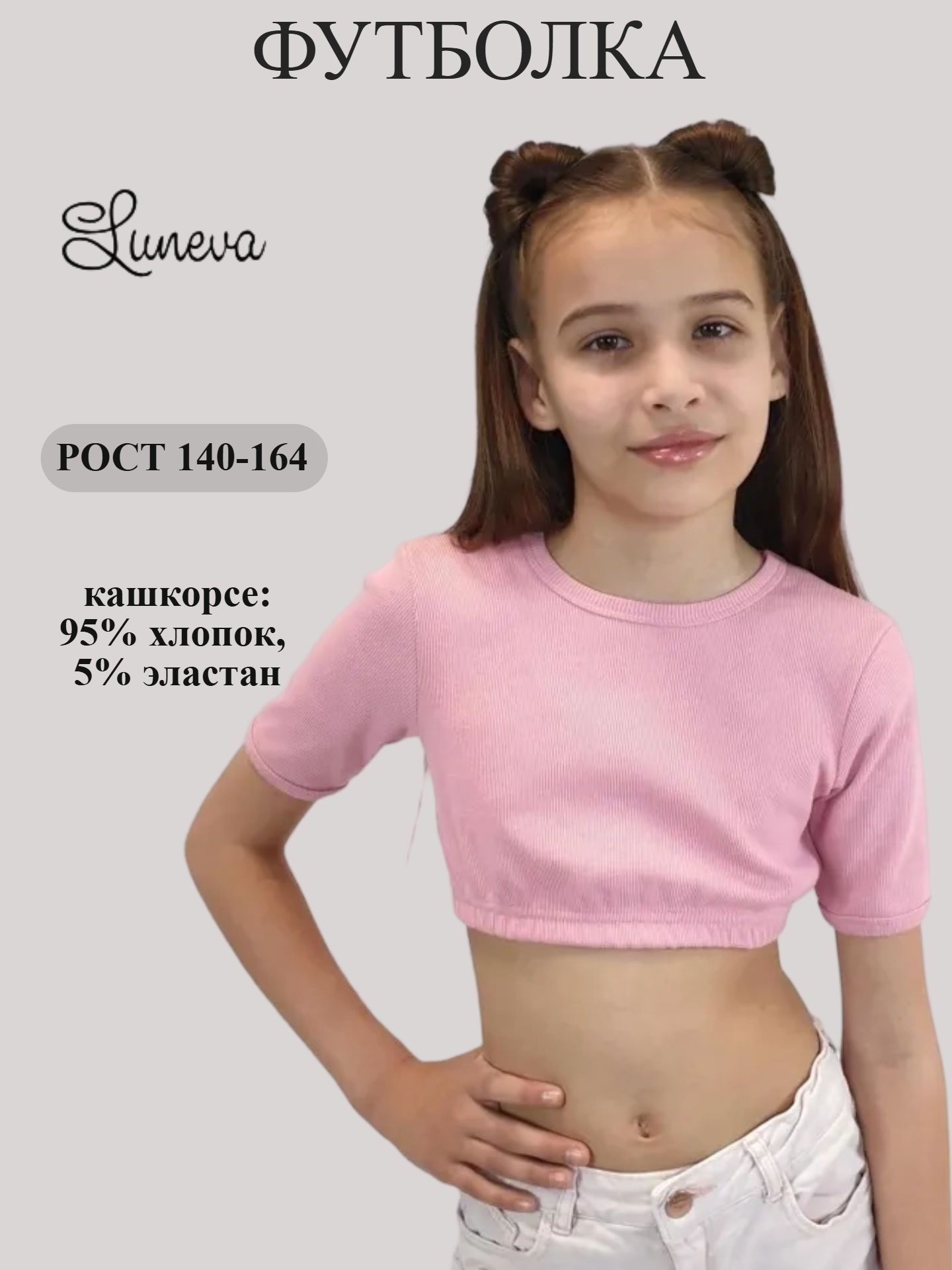 ФУТБОЛКА

Luneva

РОСТ 140-164

кашкорсе:
95% хлопок,
5% эластан