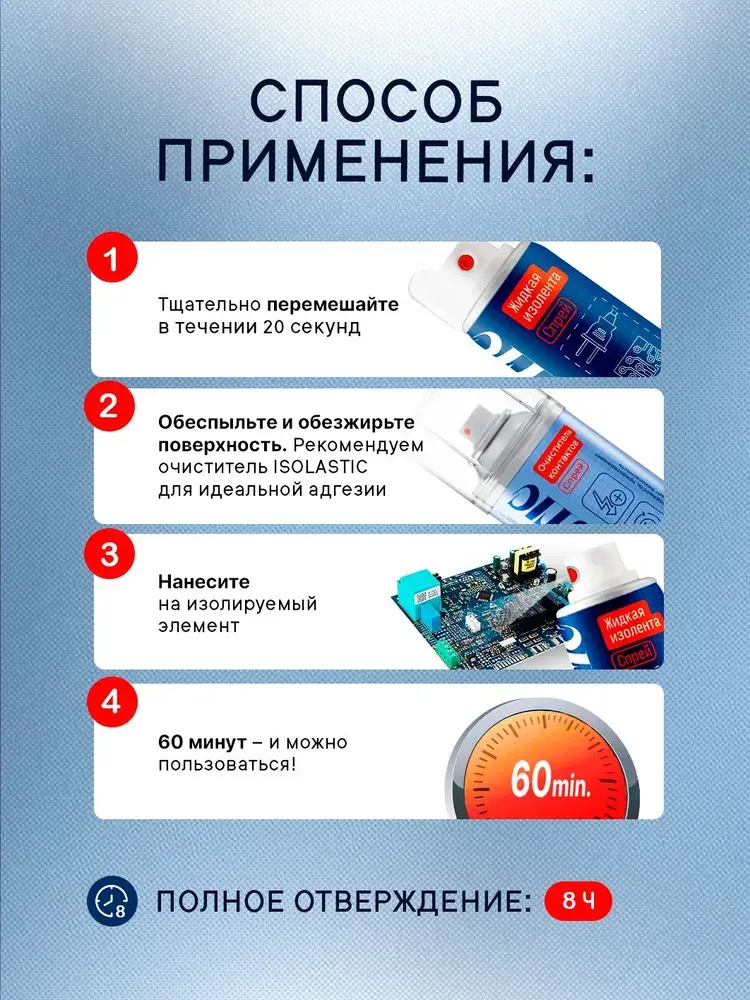 СПОСОБ ПРИМЕНЕНИЯ:

1

Тщательно перемешайте в течении 20 секунд

Жидкая изолента

Спрей

2

Обеспыльте и обезжирьте поверхность. Рекомендуем очиститель ISOLASTIC для идеальной адгезии

Очиститель контактов

Спрей

3

Нанесите на изолируемый элемент

Жидкая изолента

Спрей

4

60 минут – и можно пользоваться!

60min.

8

ПОЛНОЕ ОТВЕРЖДЕНИЕ: 8 Ч