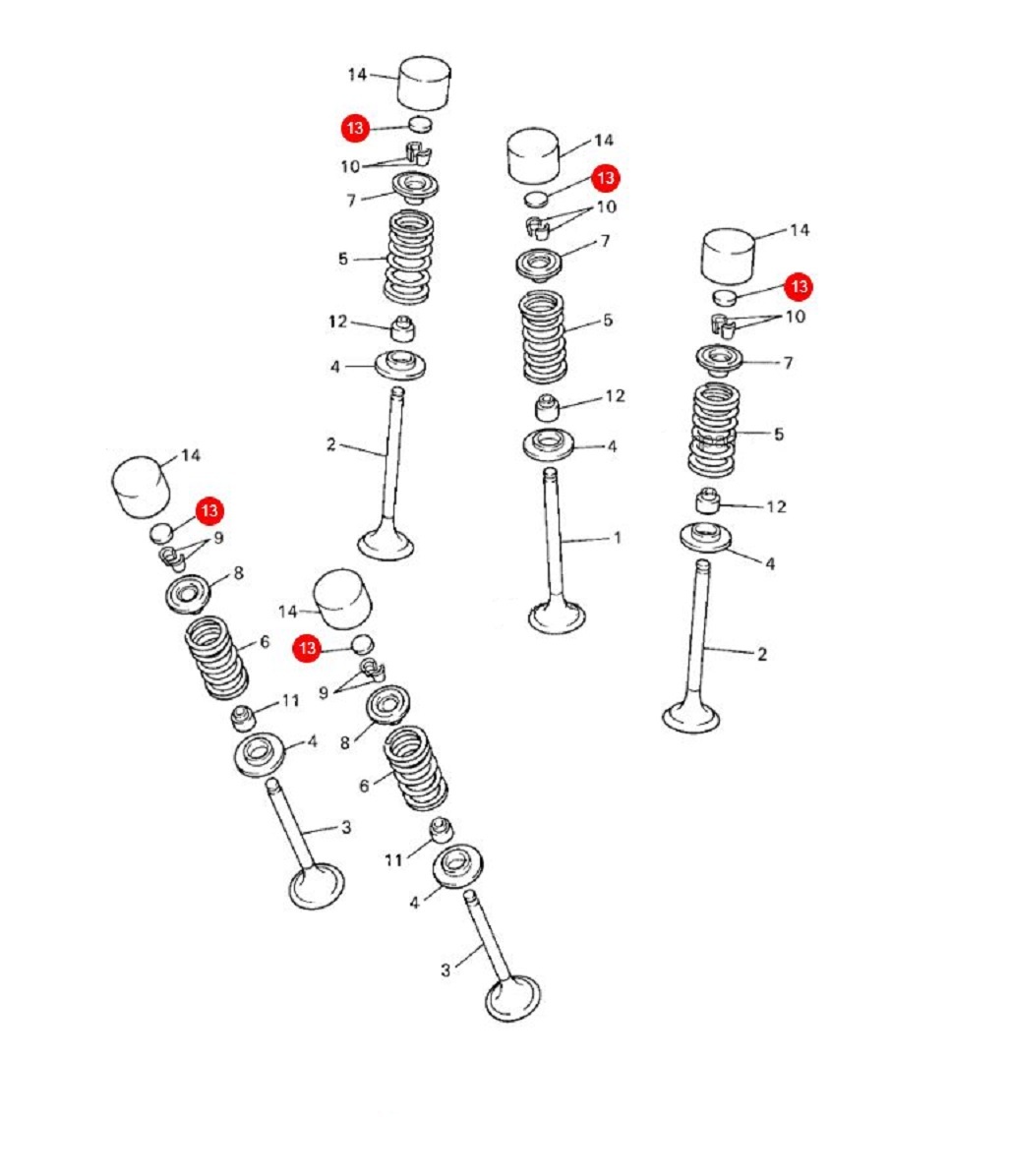 14
13
10
7
5
12
4
2
14
13
10
7
5
12
4
1
14
13
10
7
5
12
4
2
14
13
9
8
6
11
4
3
14
13
9
8
6
11
4
3