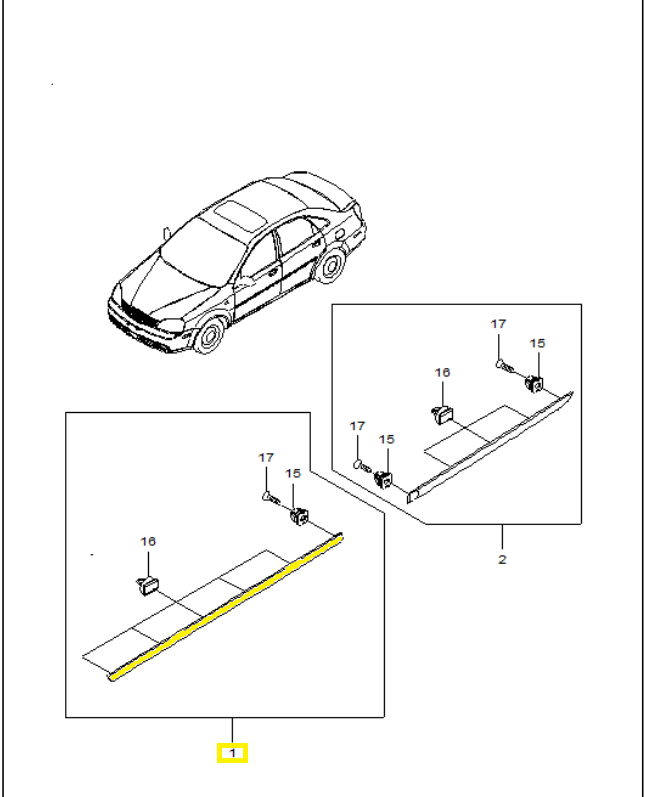 17
15
16
17
15
2
17
15
16
1