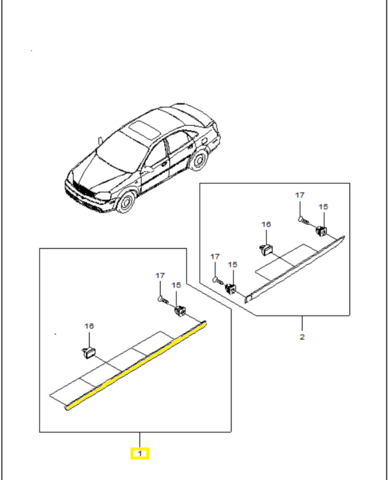 17
15
16
17
15
2
17
15
16
1