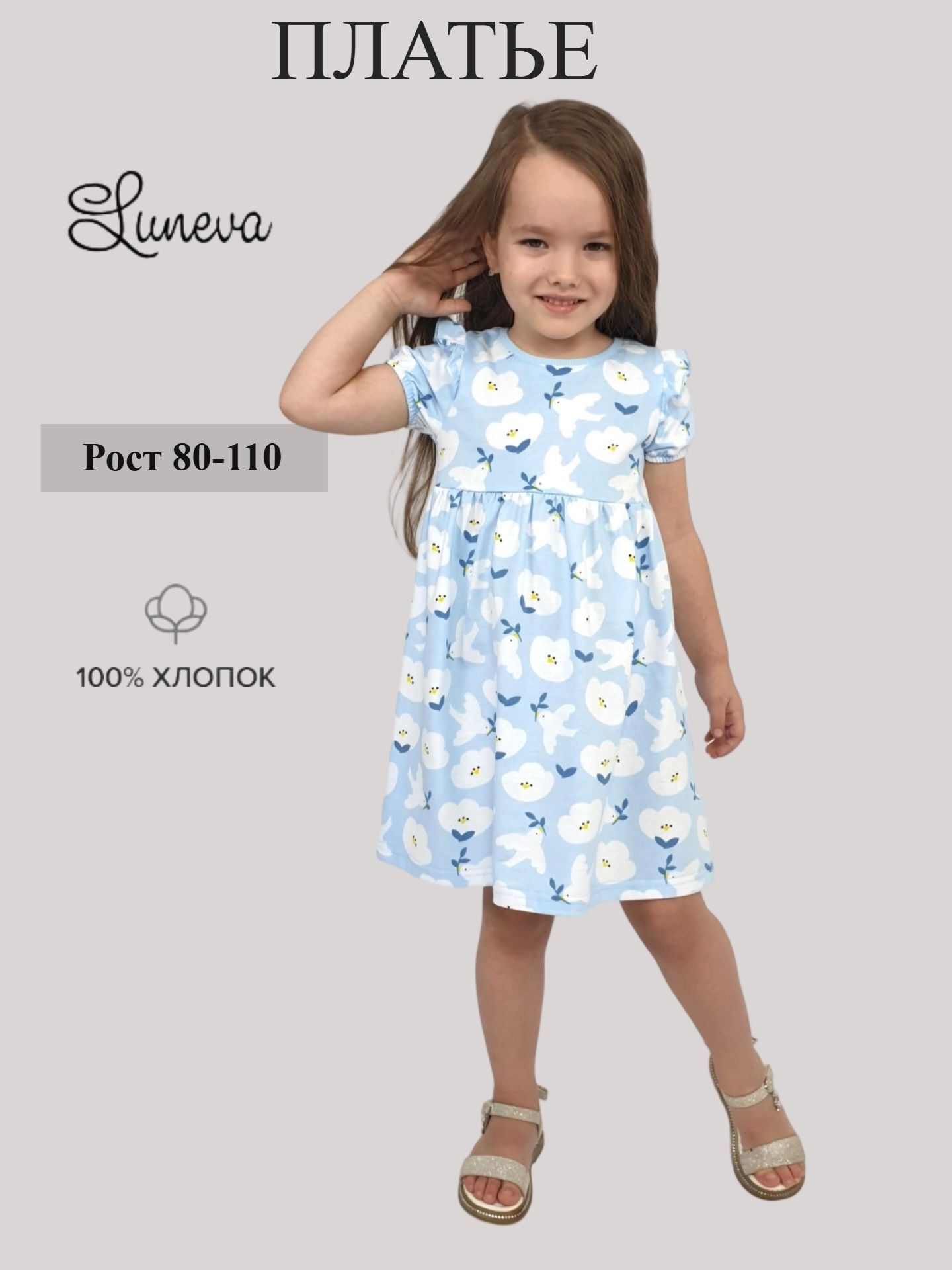 ПЛАТЬЕ

Luneva

Рост 80-110

100% ХЛОПОК