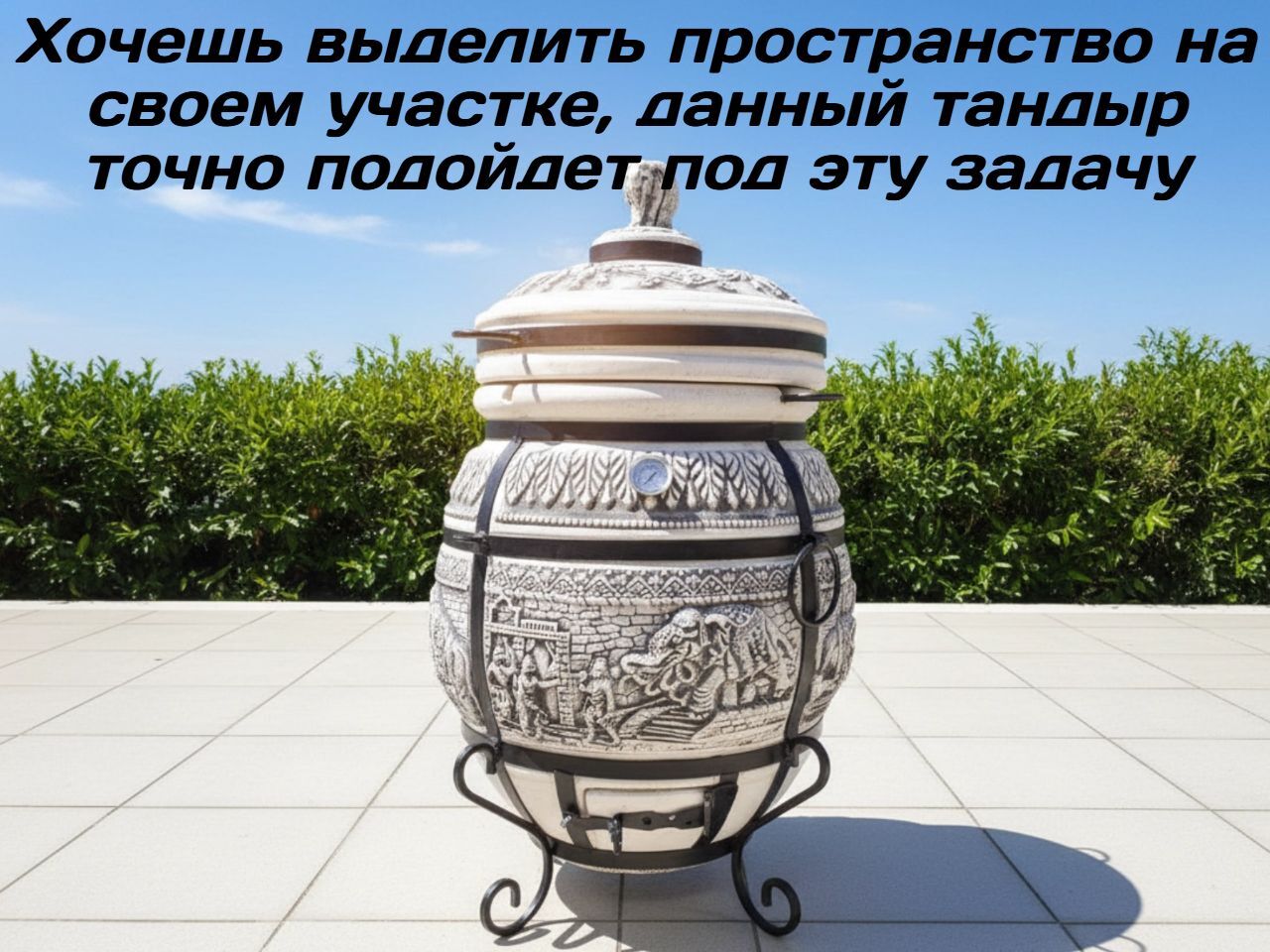 Хочешь выделить пространство на своем участке, данный тандыр точно подойдет под эту задачу