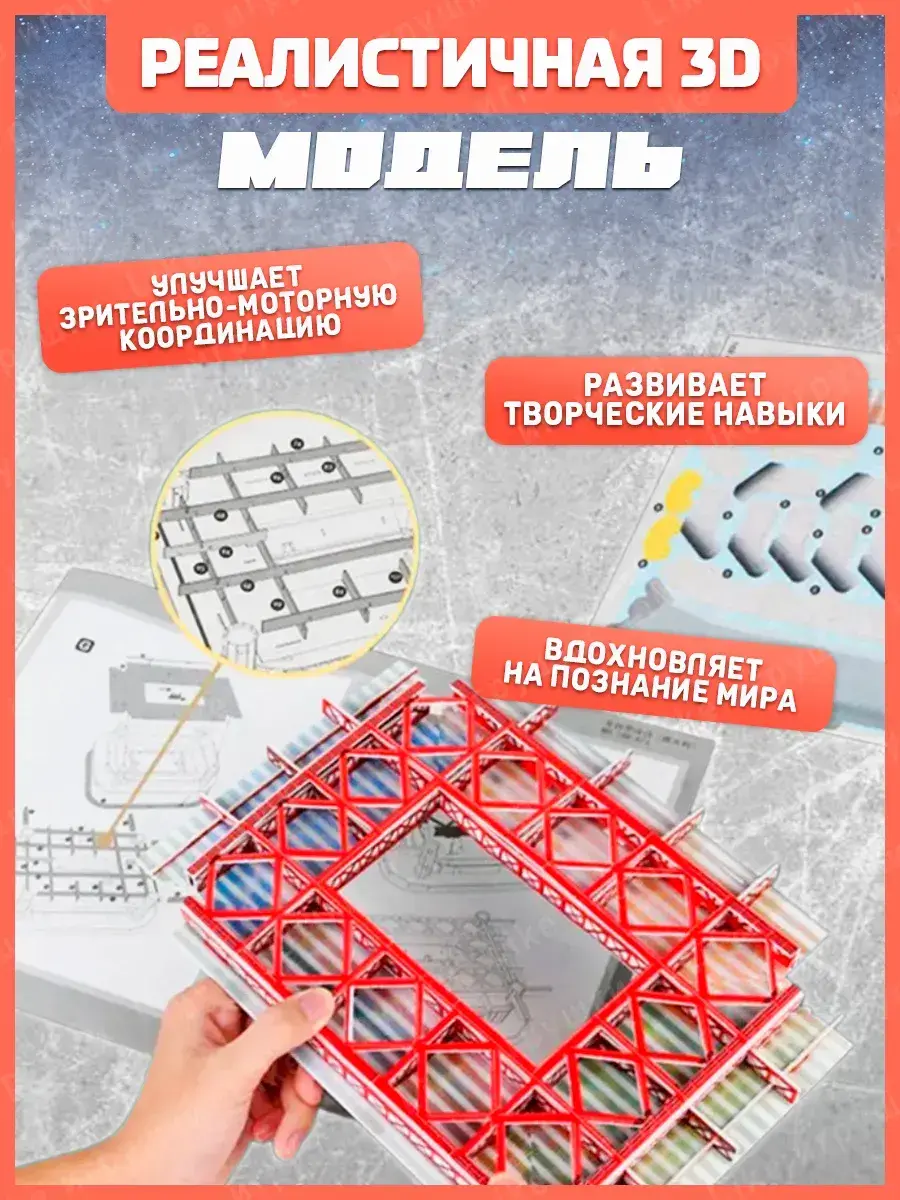 РЕАЛИСТИЧНАЯ 3D

МОДЕЛЬ

УЛУЧШАЕТ ЗРИТЕЛЬНО-МОТОРНУЮ КООРДИНАЦИЮ

РАЗВИВАЕТ ТВОРЧЕСКИЕ НАВЫКИ

ВДОХНОВЛЯЕТ НА ПОЗНАНИЕ МИРА