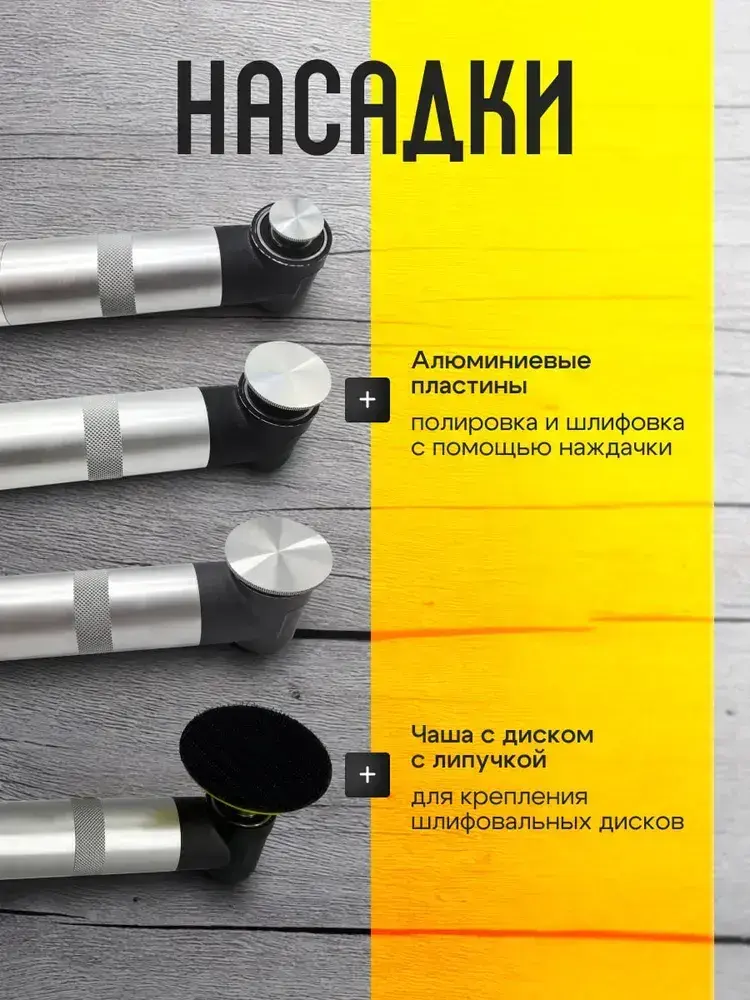 НАСАДКИ

+

Алюминиевые пластины

полировка и шлифовка с помощью наждачки

+

Чаша с диском с липучкой

для крепления шлифовальных дисков