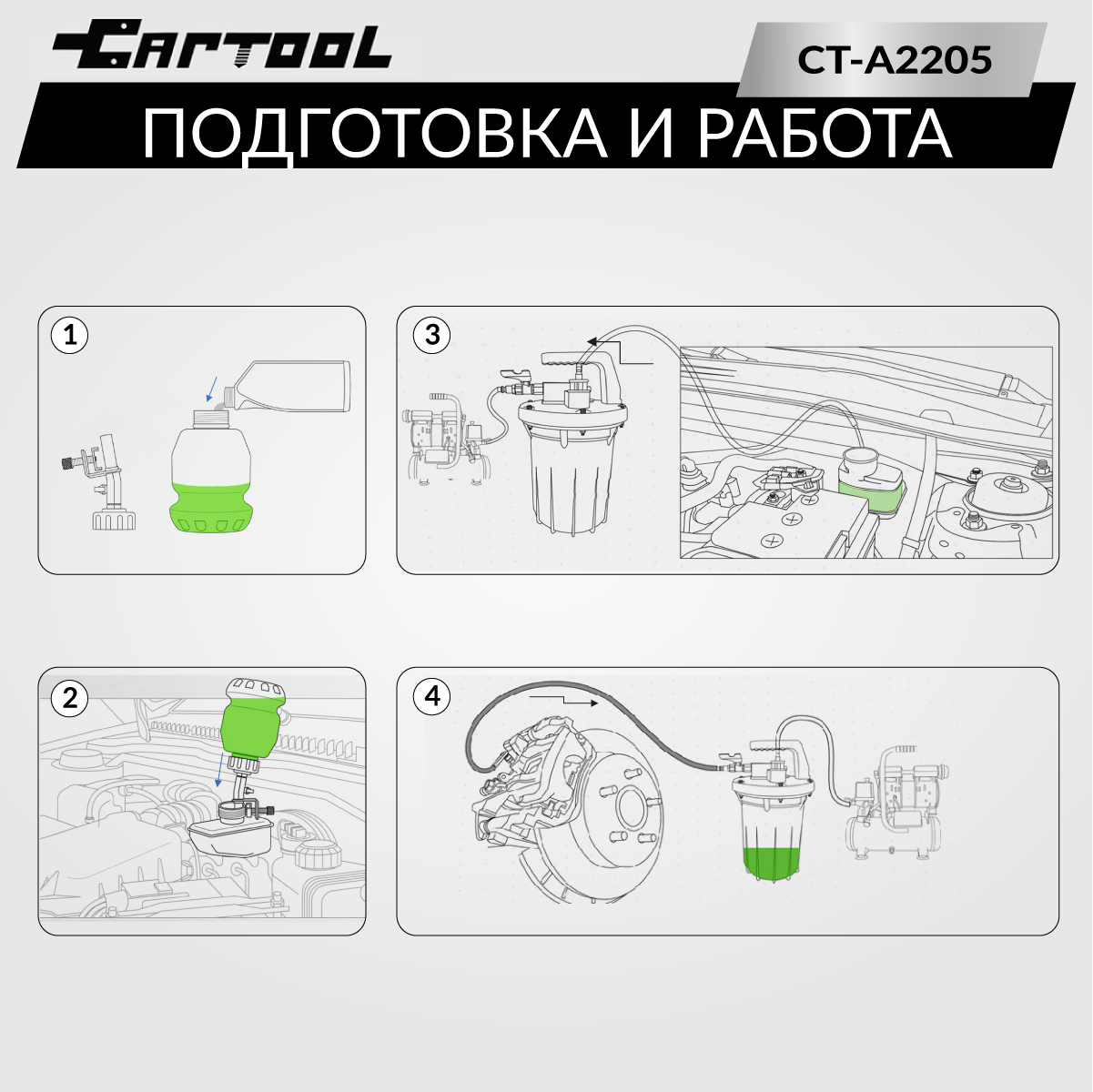 CARTOOL

CT-A2205

ПОДГОТОВКА И РАБОТА

1

3

2

4