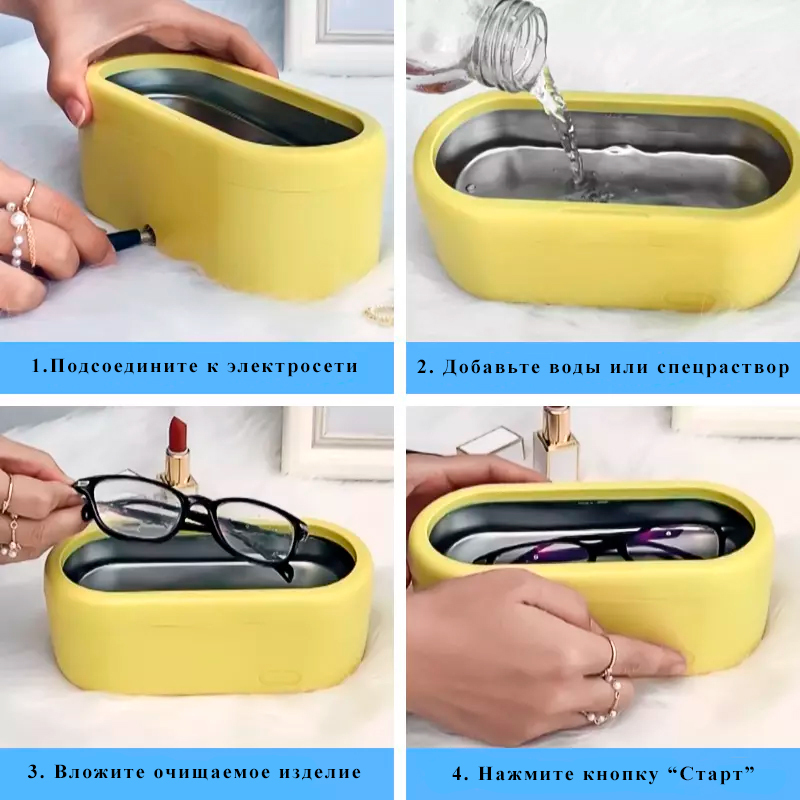 1.Подсоедините к электросети

2. Добавьте воды или спецраствор

3. Вложите очищаемое изделие

4. Нажмите кнопку “Старт”