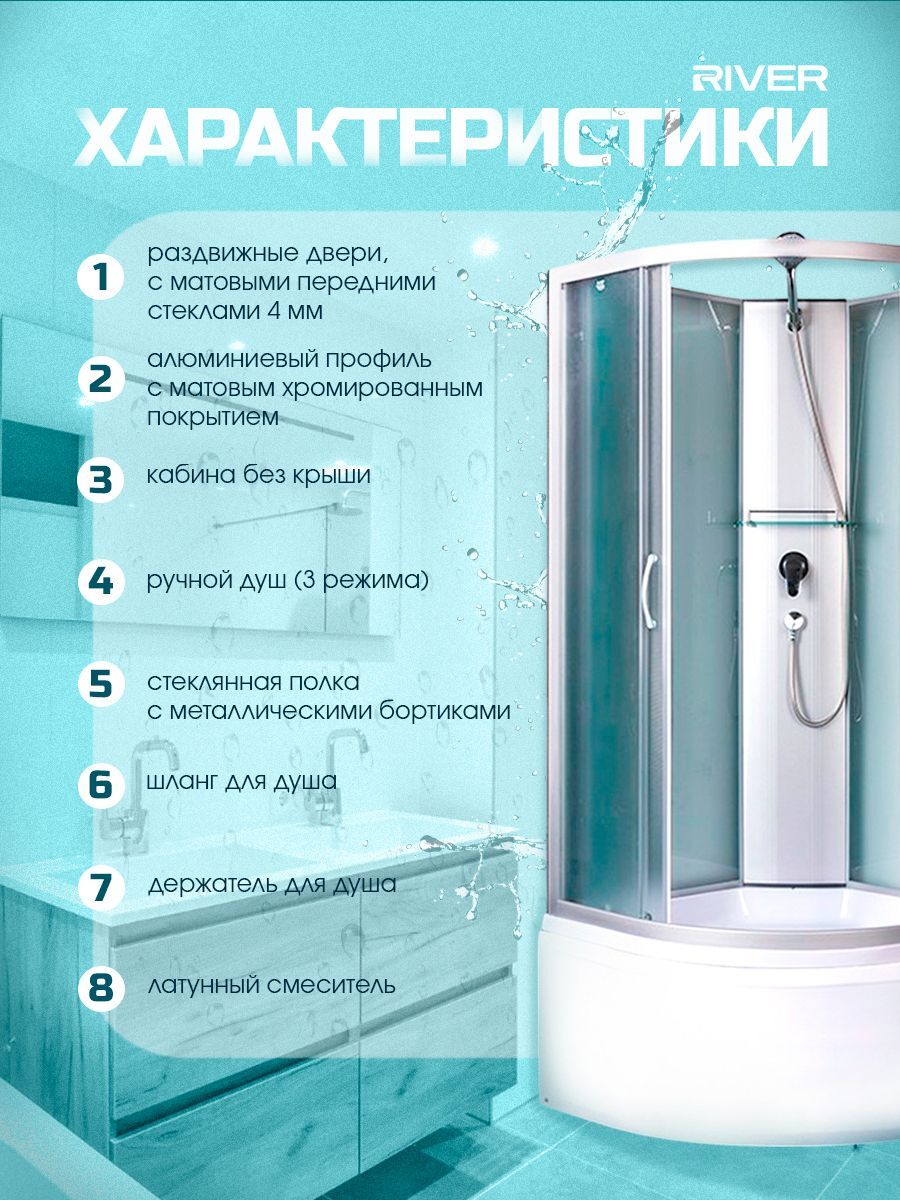 RIVER

ХАРАКТЕРИСТИКИ

1 раздвижные двери, с матовыми передними стеклами 4 мм

2 алюминиевый профиль с матовым хромированным покрытием

3 кабина без крыши

4 ручной душ (3 режима)

5 стеклянная полка с металлическими бортиками

6 шланг для душа

7 держатель для душа

8 латунный смеситель