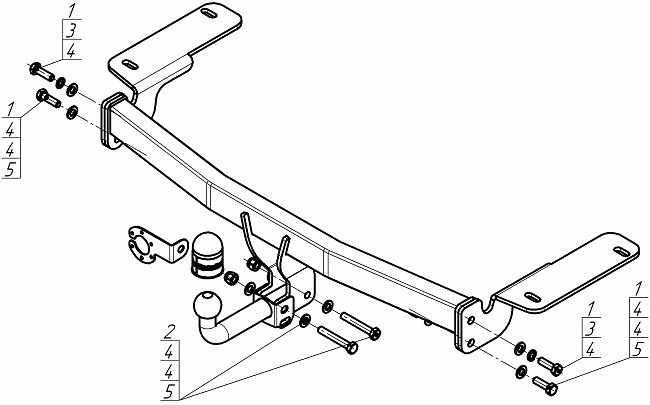 1
3
4

1
4
4
5

2
4
4
5

1
3
4

1
4
4
5