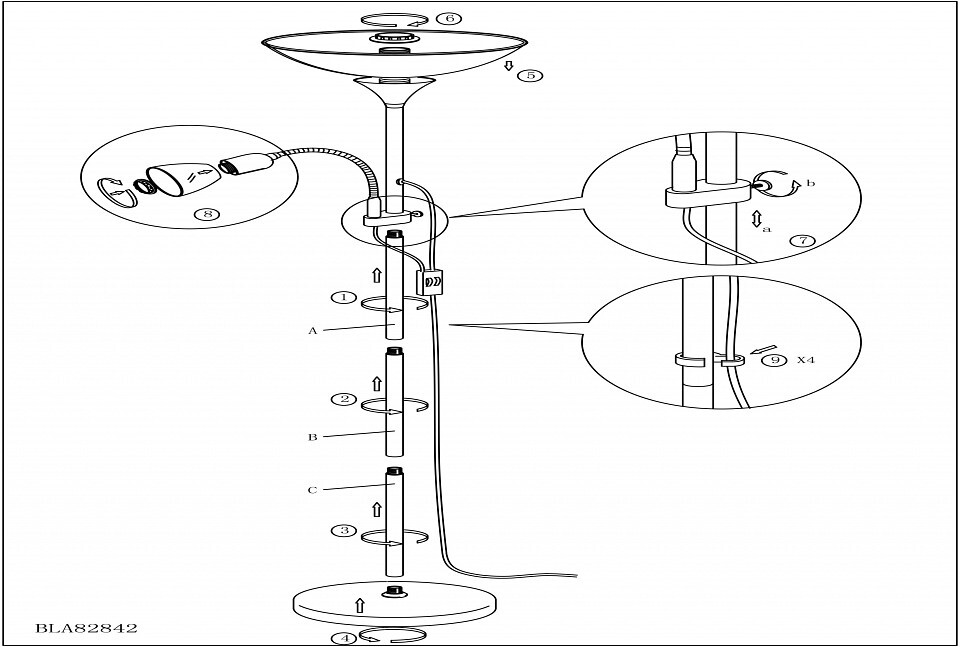 6
5
8
b
a
7
1
A
9
X4
2
B
C
3
BLA82842
4