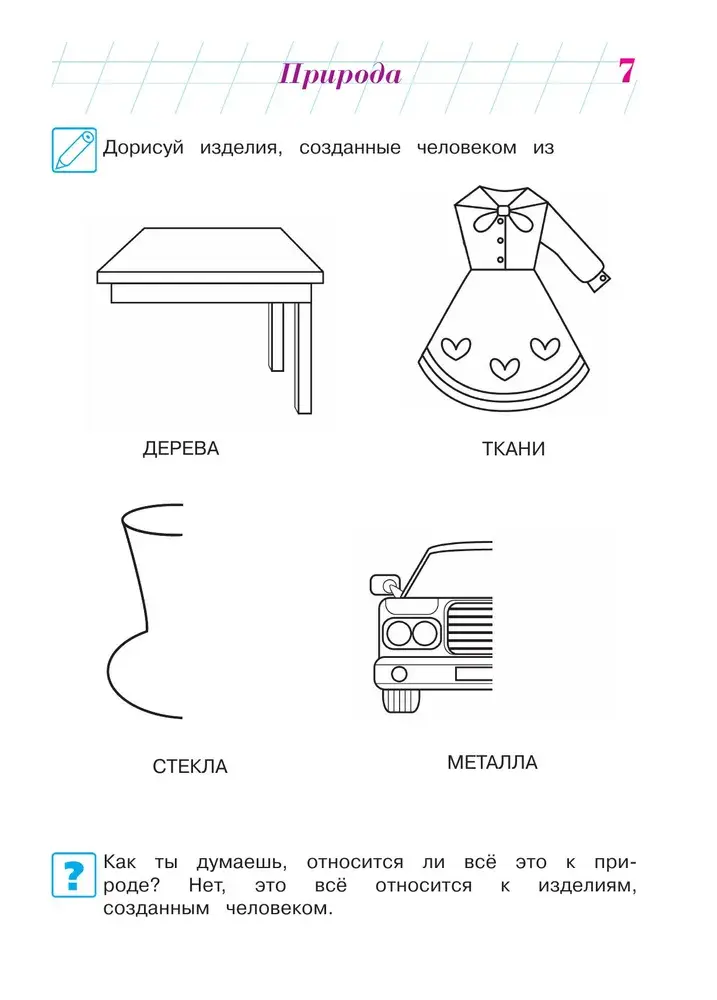 Природа 7

Дорисуй изделия, созданные человеком из

ДЕРЕВА

ТКАНИ

СТЕКЛА

МЕТАЛЛА

?

Как ты думаешь, относится ли всё это к природе? Нет, это всё относится к изделиям, созданным человеком.