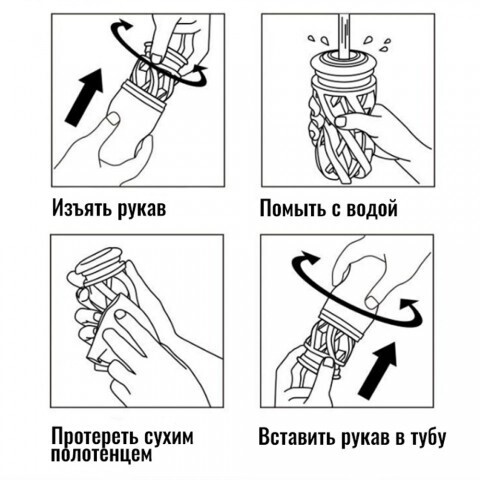 Изъять рукав

Помыть с водой

Протереть сухим полотенцем

Вставить рукав в тубу