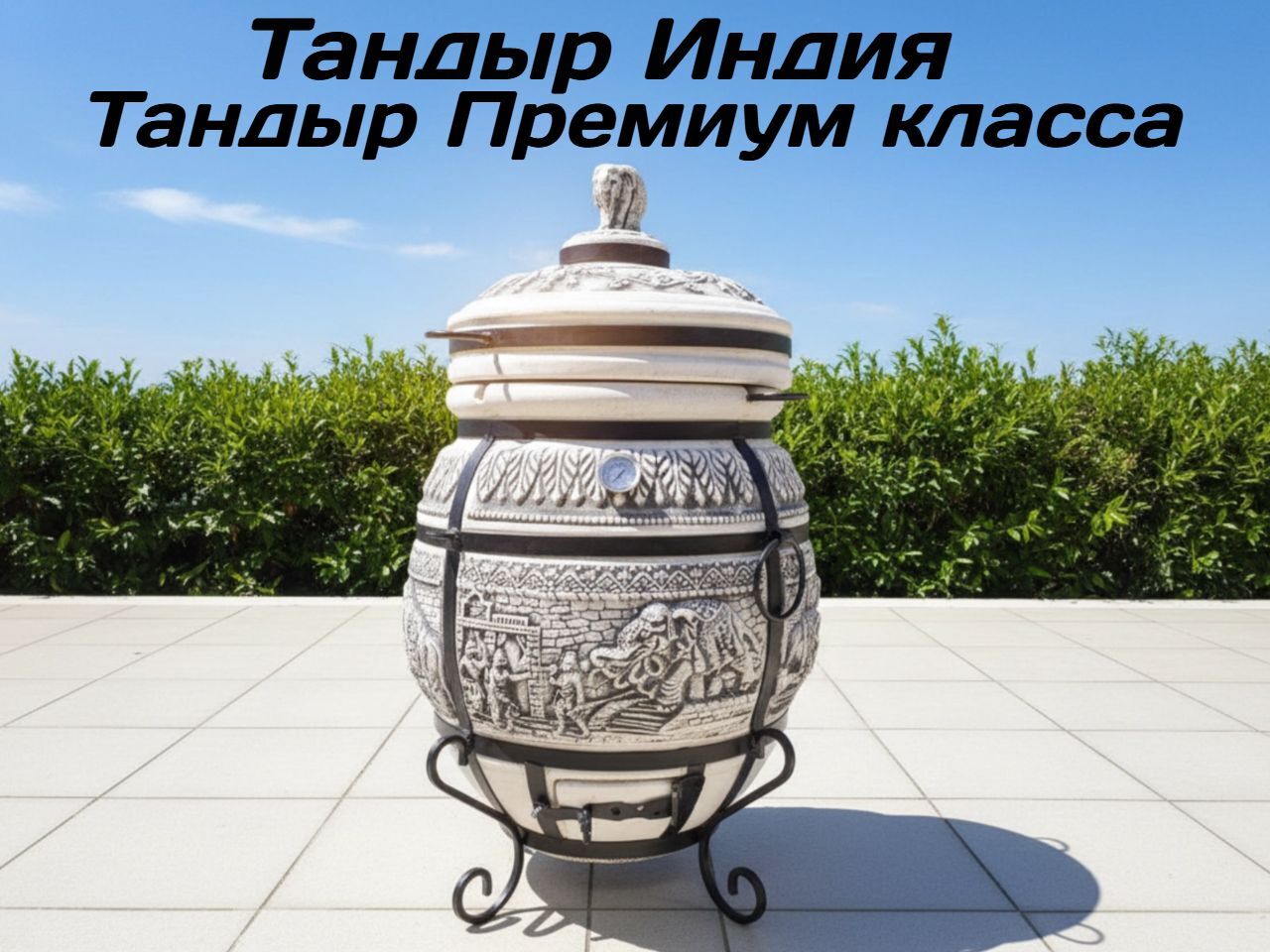 Тандыр Индия
Тандыр Премиум класса