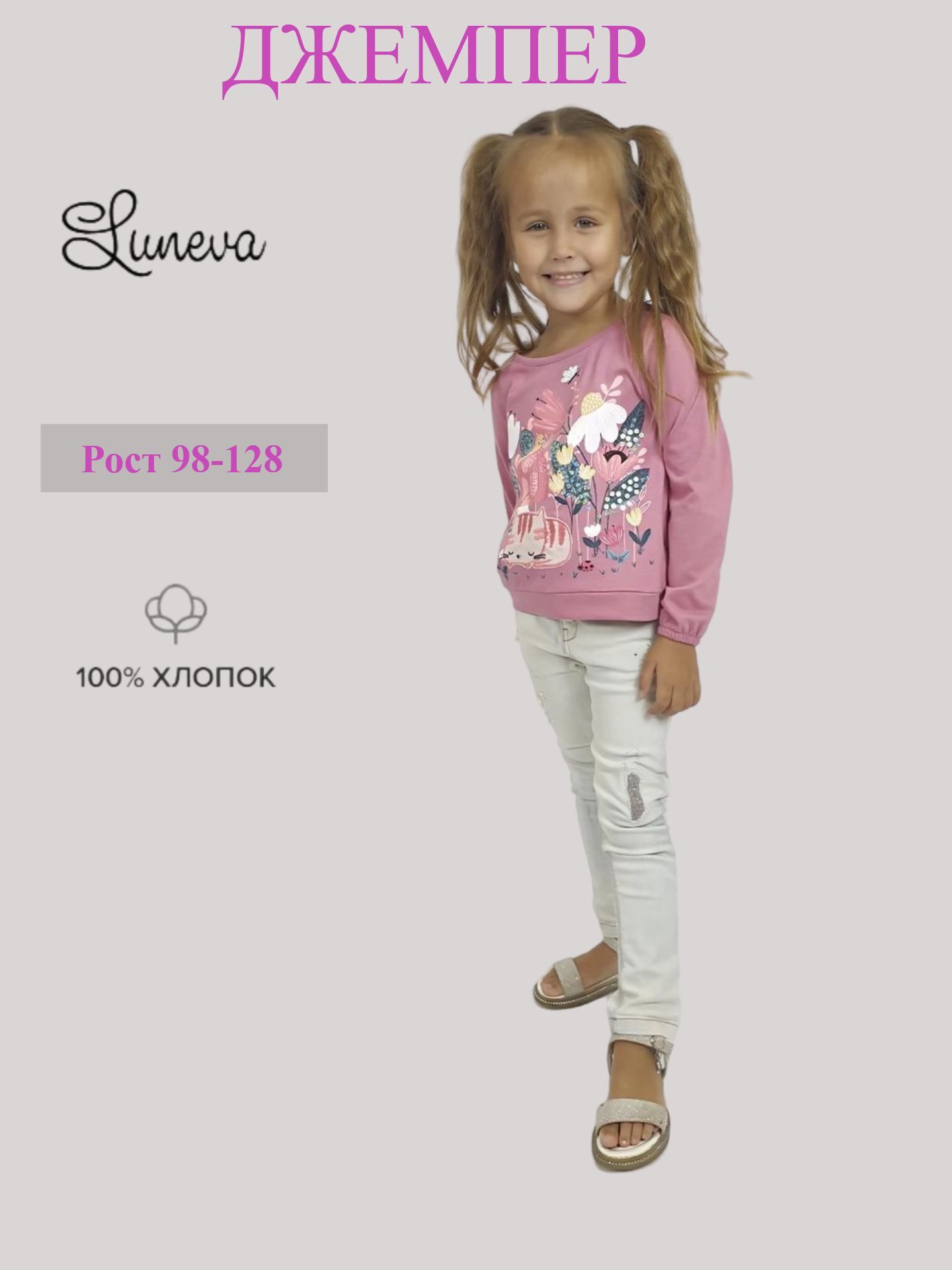 ДЖЕМПЕР

Luneva

Рост 98-128

100% ХЛОПОК