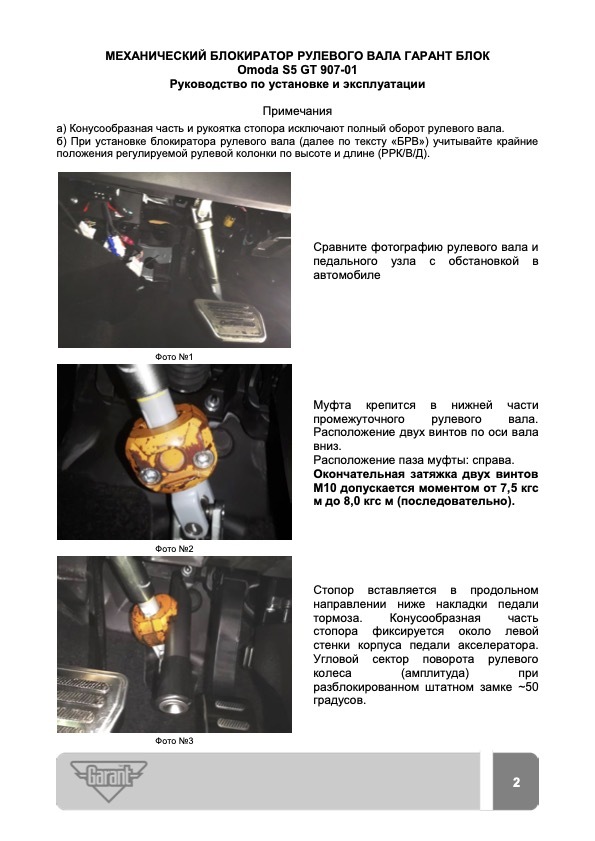 МЕХАНИЧЕСКИЙ БЛОКИРАТОР РУЛЕВОГО ВАЛА ГАРАНТ БЛОК
Omoda S5 GT 907-01
Руководство по установке и эксплуатации

Примечания
а) Конусообразная часть и рукоятка стопора исключают полный оборот рулевого вала.
б) При установке блокиратора рулевого вала (далее по тексту «БРВ») учитывайте крайние положения регулируемой рулевой колонки по высоте и длине (РРК/В/Д).

Сравните фотографию рулевого вала и педального узла с обстановкой в автомобиле

Фото №1

Муфта крепится в нижней части промежуточного рулевого вала. Расположение двух винтов по оси вала вниз.
Расположение паза муфты: справа.
Окончательная затяжка двух винтов М10 допускается моментом от 7,5 кгс м до 8,0 кгс м (последовательно).

Фото №2

Стопор вставляется в продольном направлении ниже накладки педали тормоза. Конусообразная часть стопора фиксируется около левой стенки корпуса педали акселератора. Угловой сектор поворота рулевого колеса (амплитуда) при разблокированном штатном замке ~50 градусов.

Фото №3

Garant

2